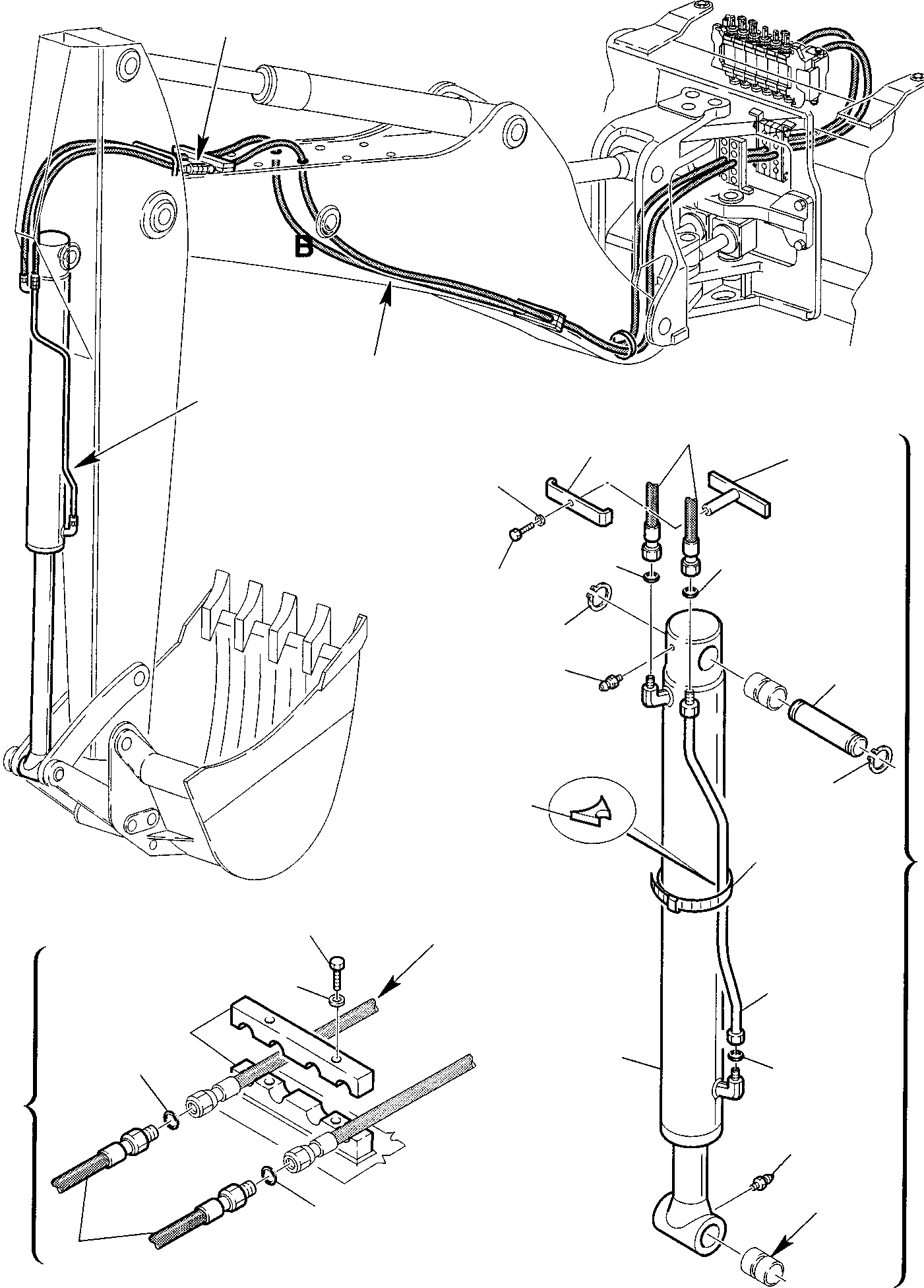 B