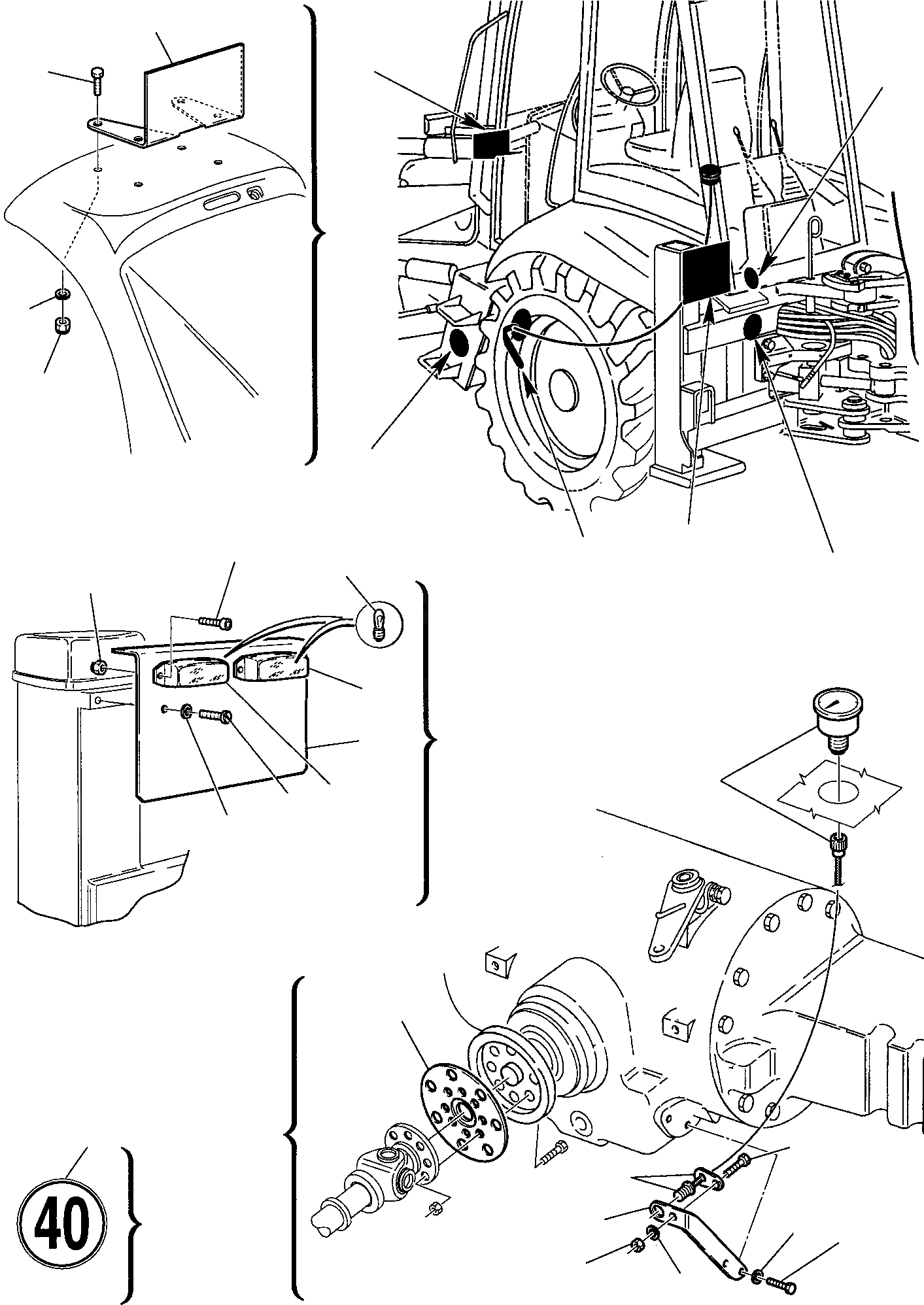 40