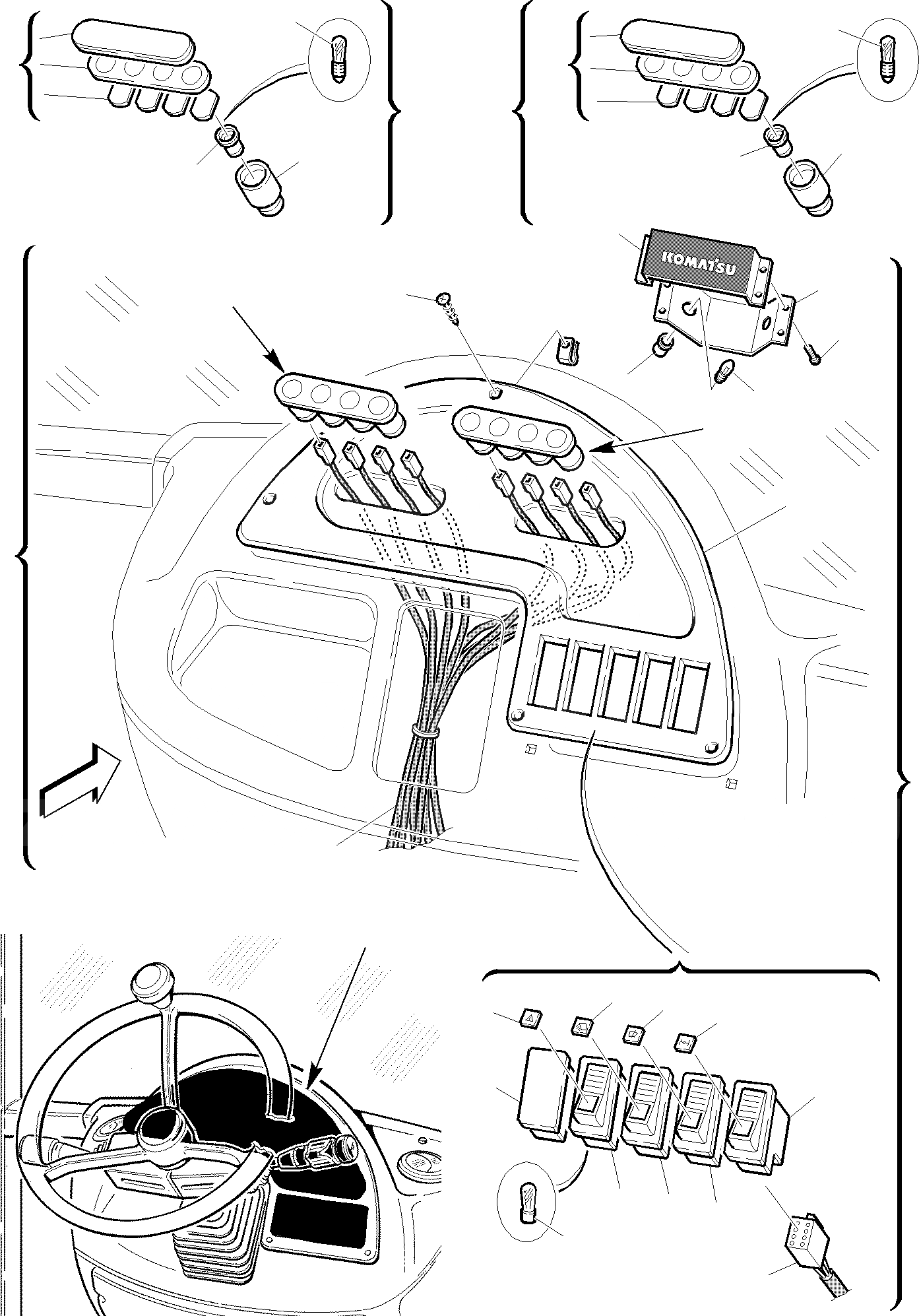 KOMATSU