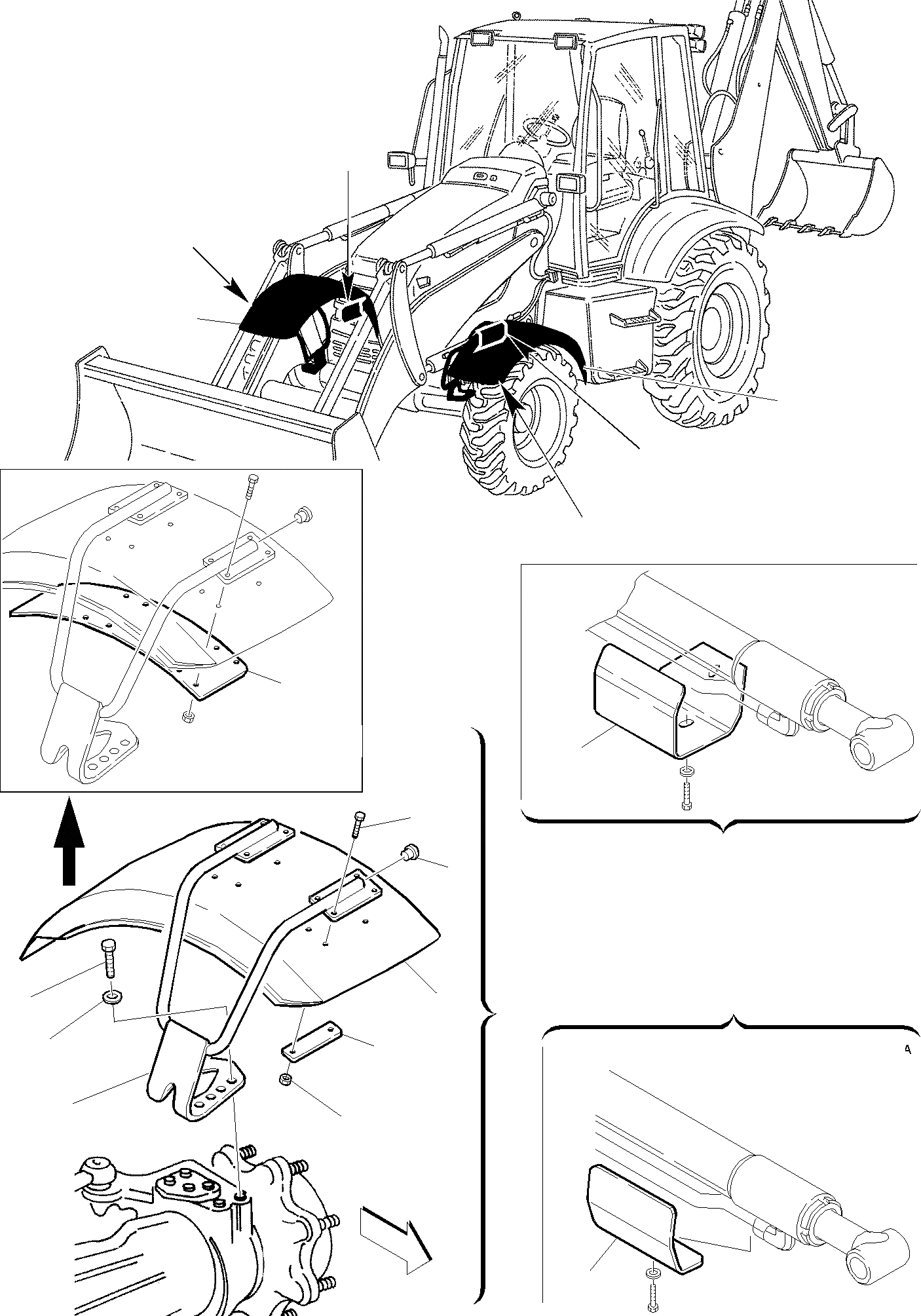 4