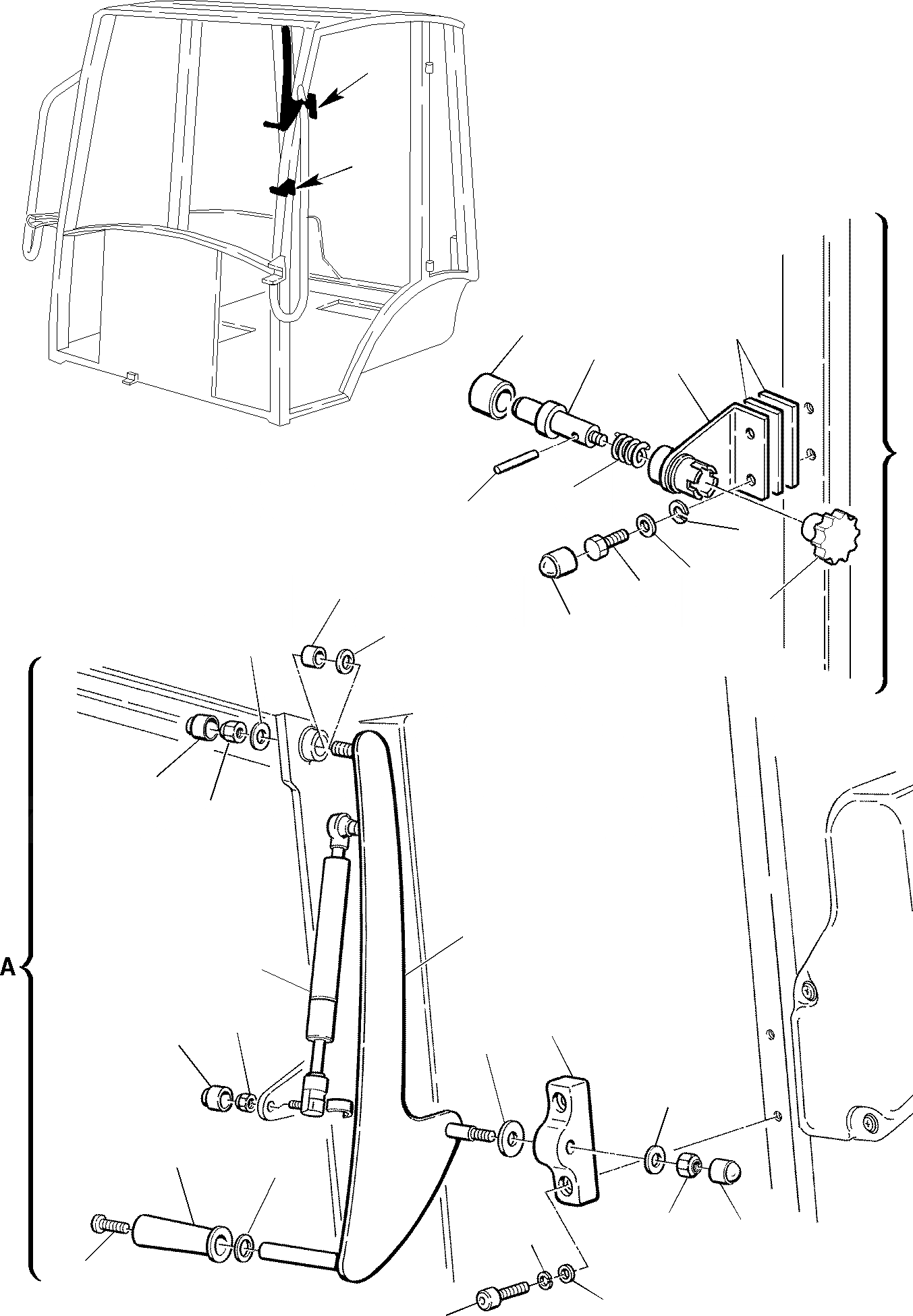 A