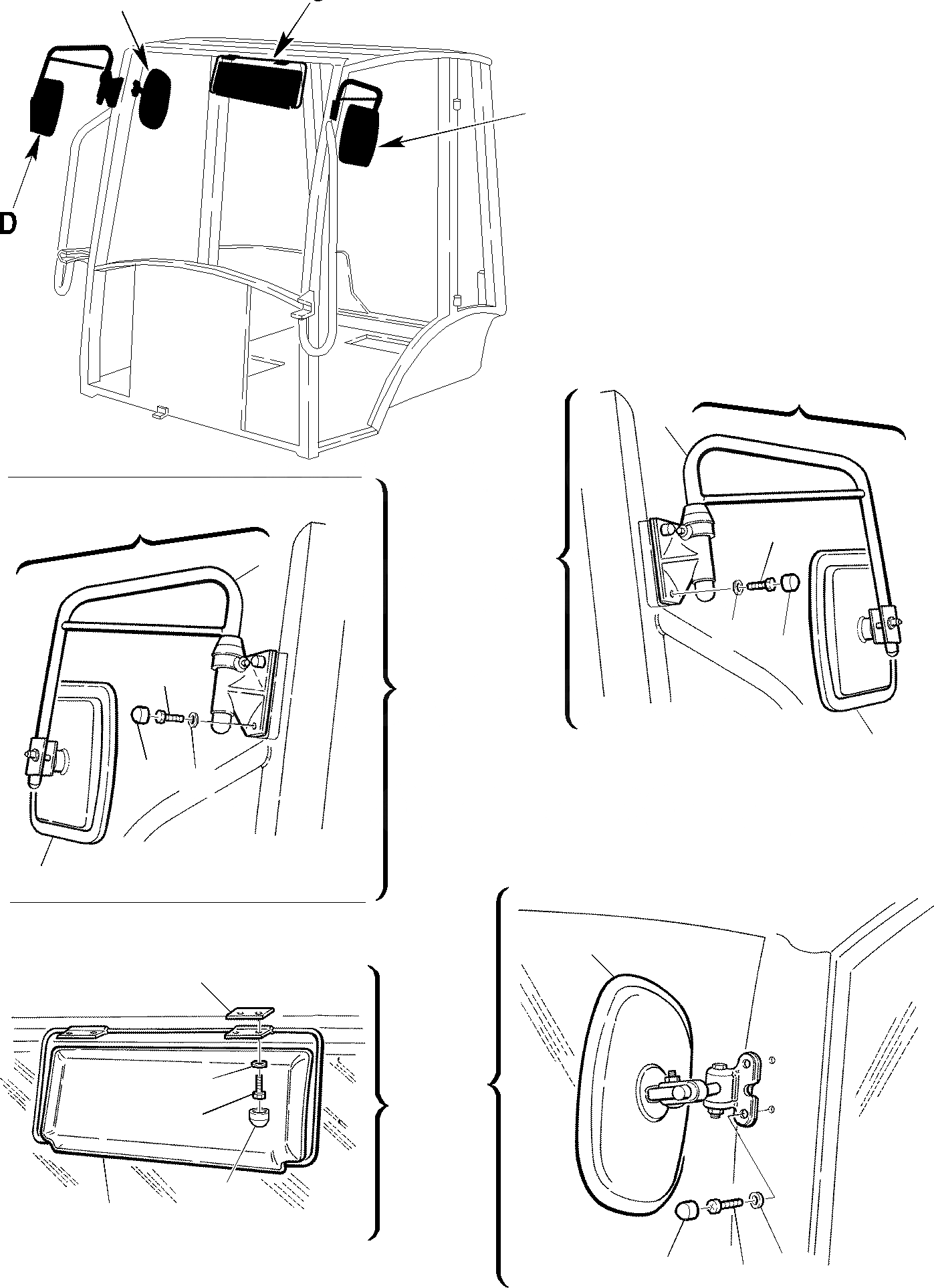 D