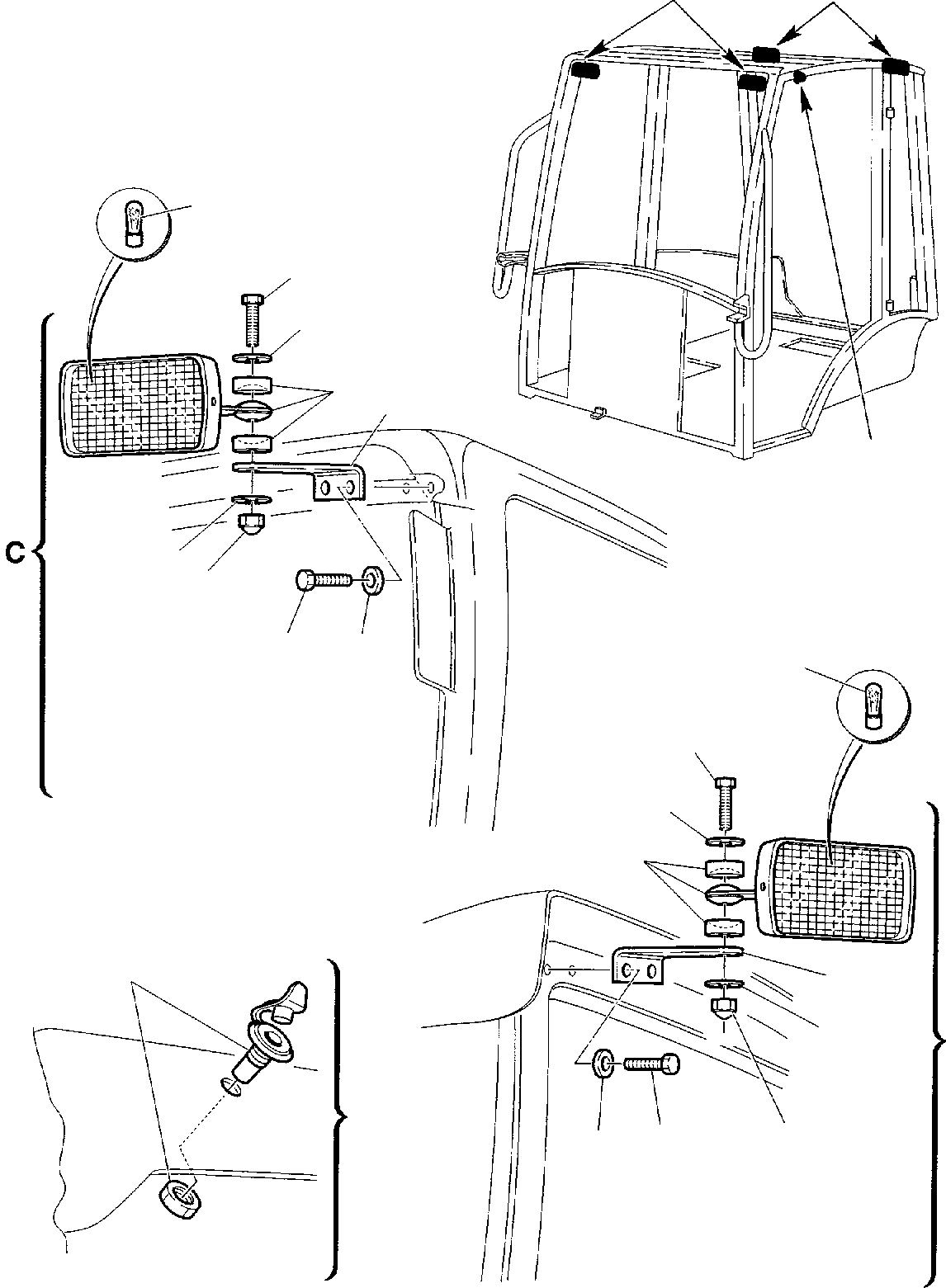 C