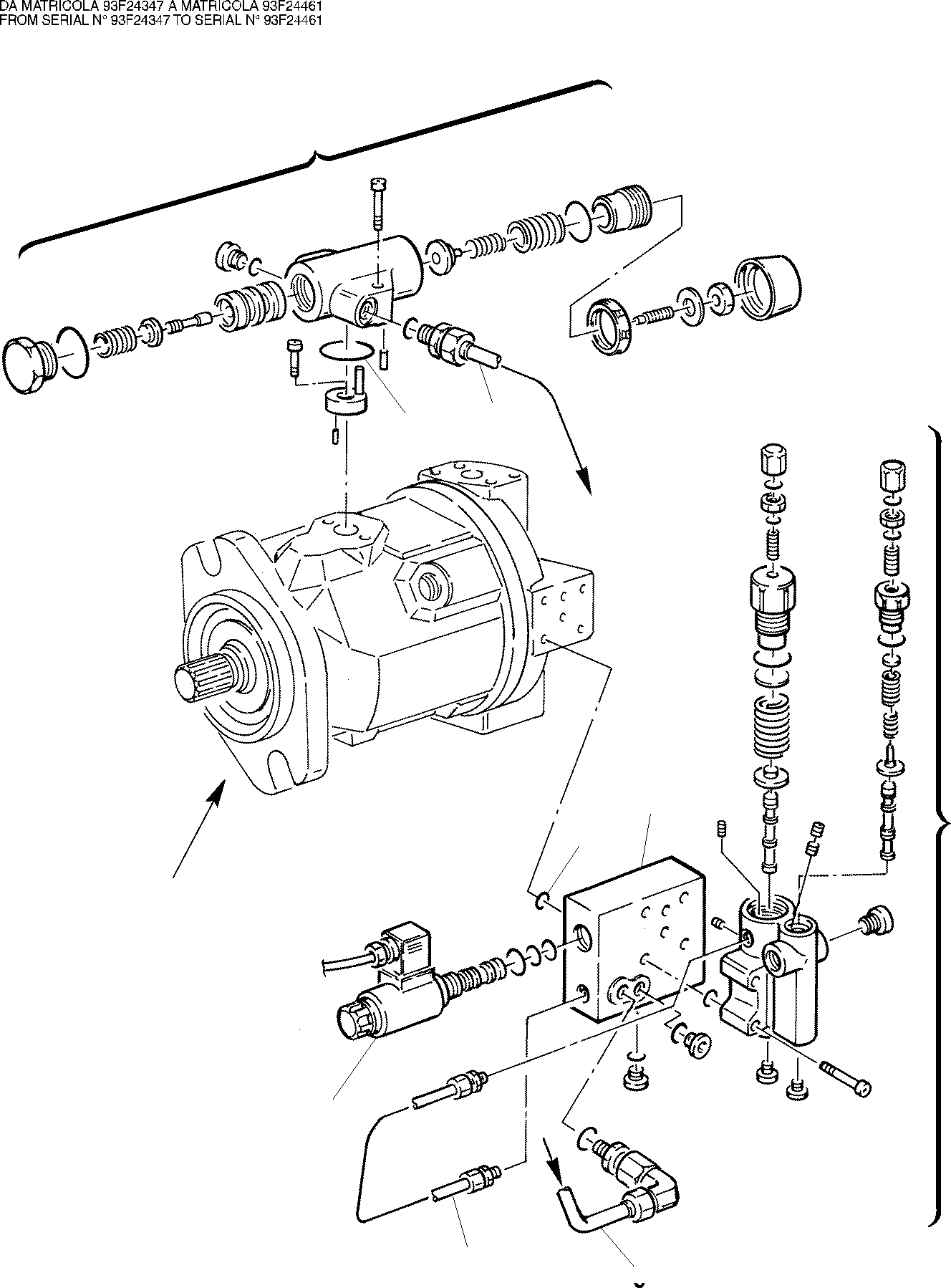 DA MATRICOLA 93F24347 A MATRICOLA 93F24461
FROM SERIAL N° 93F24347 TO SERIAL N° 93F24461