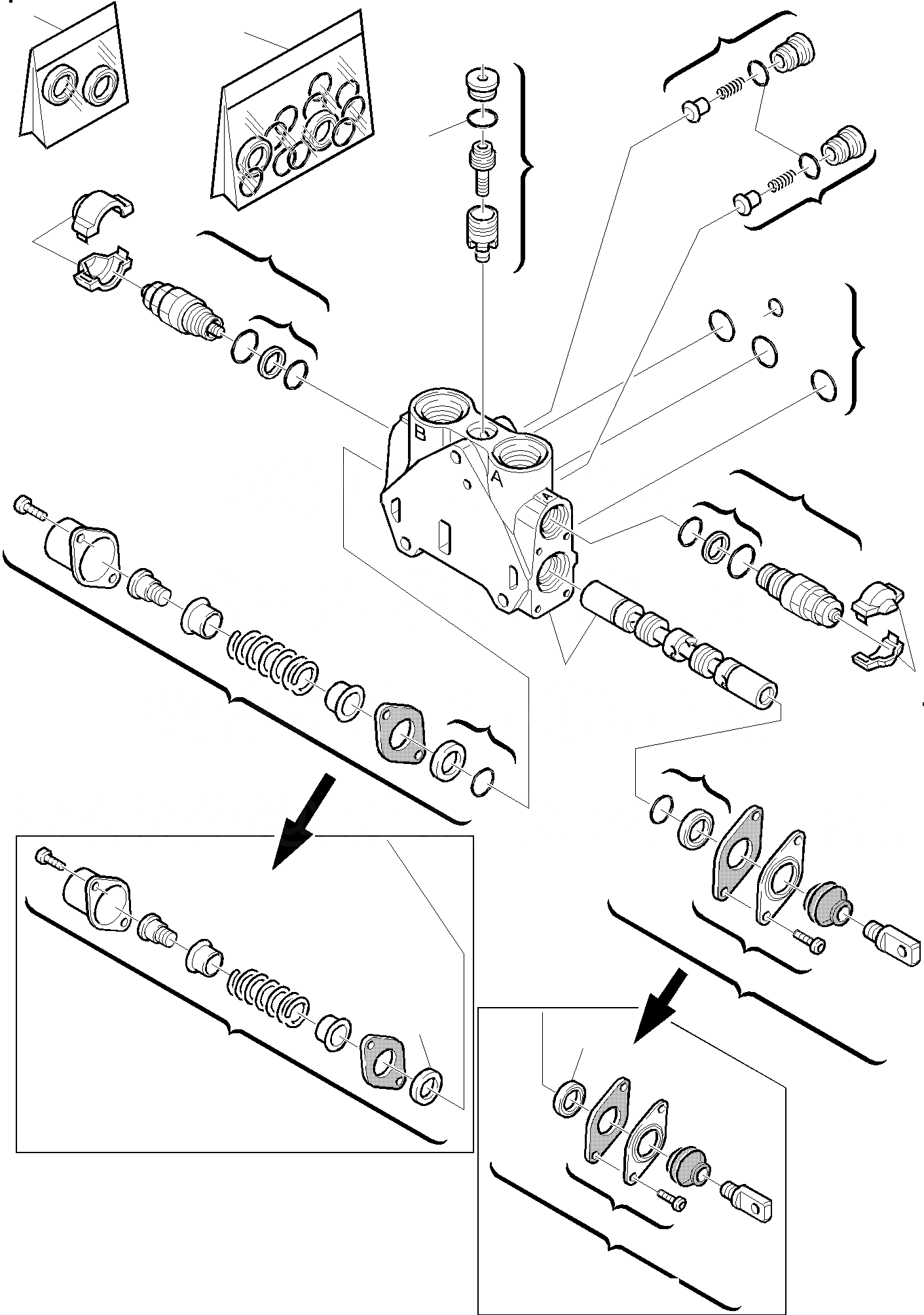 B
A
A