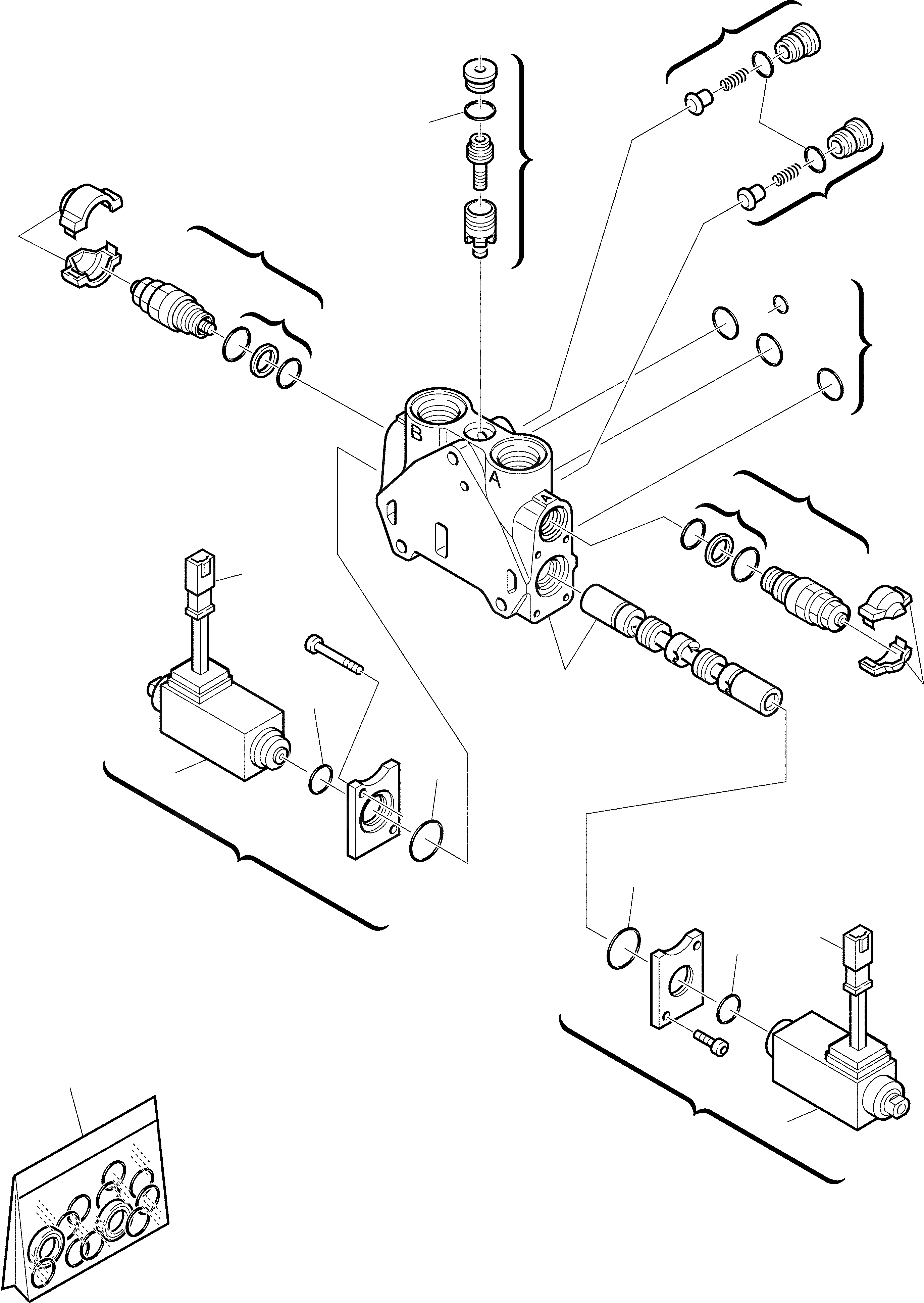 B
A
A