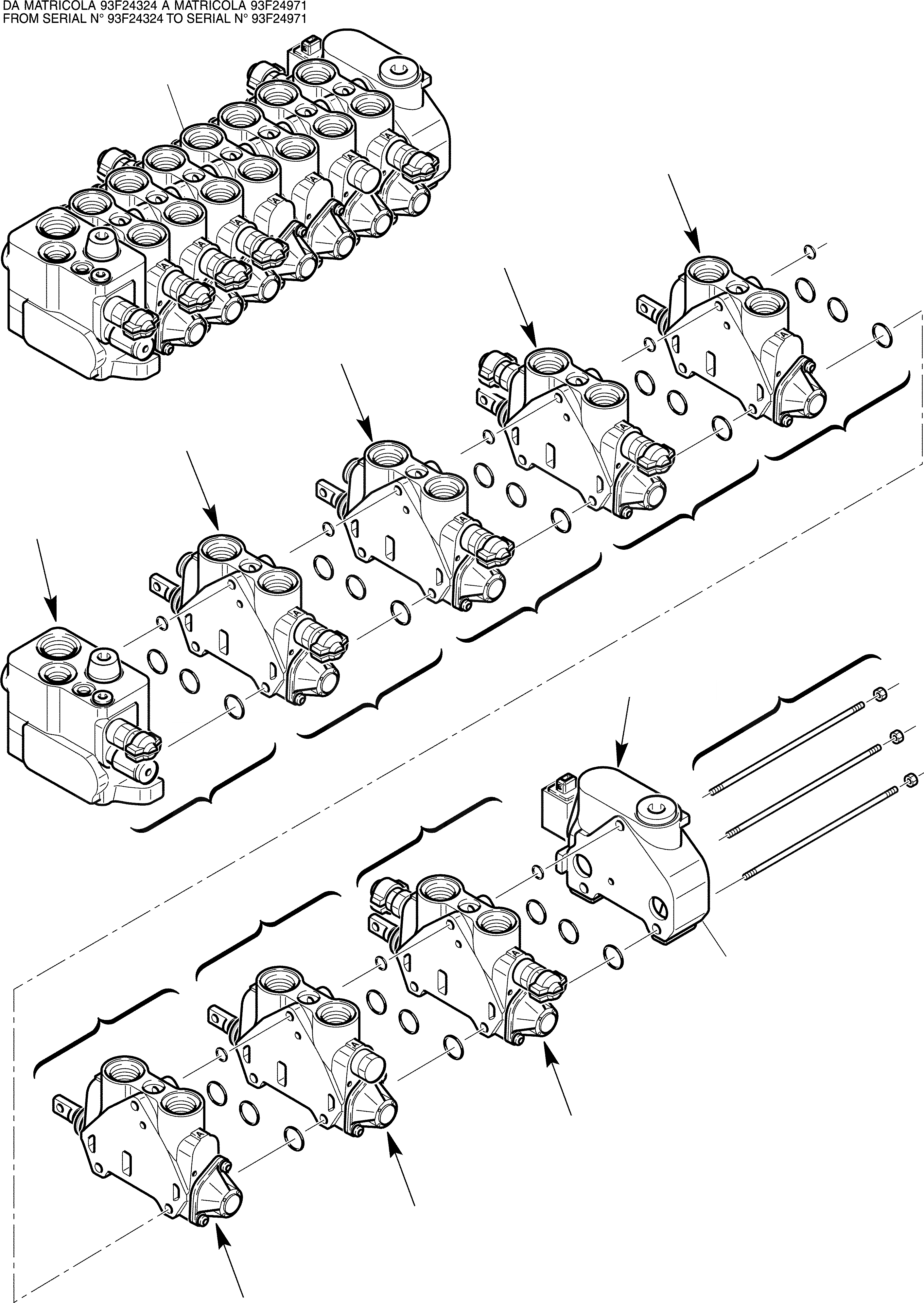 DA MATRICOLA 93F24324 A MATRICOLA 93F24971
FROM SERIAL N° 93F24324 TO SERIAL N° 93F24971