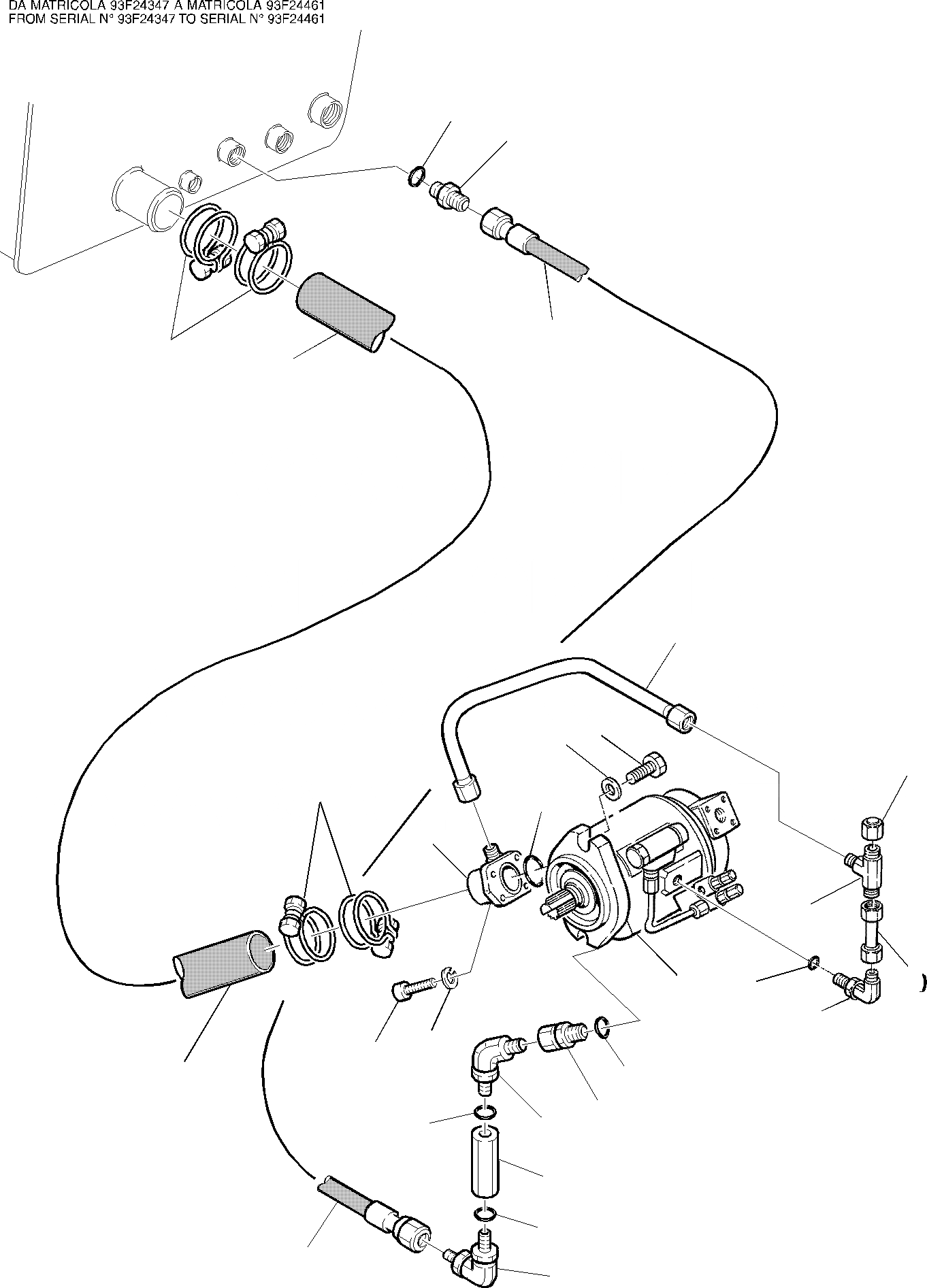 DA MATRICOLA 93F24347 A MATRICOLA 93F24461
FROM SERIAL N° 93F24347 TO SERIAL N° 93F24461