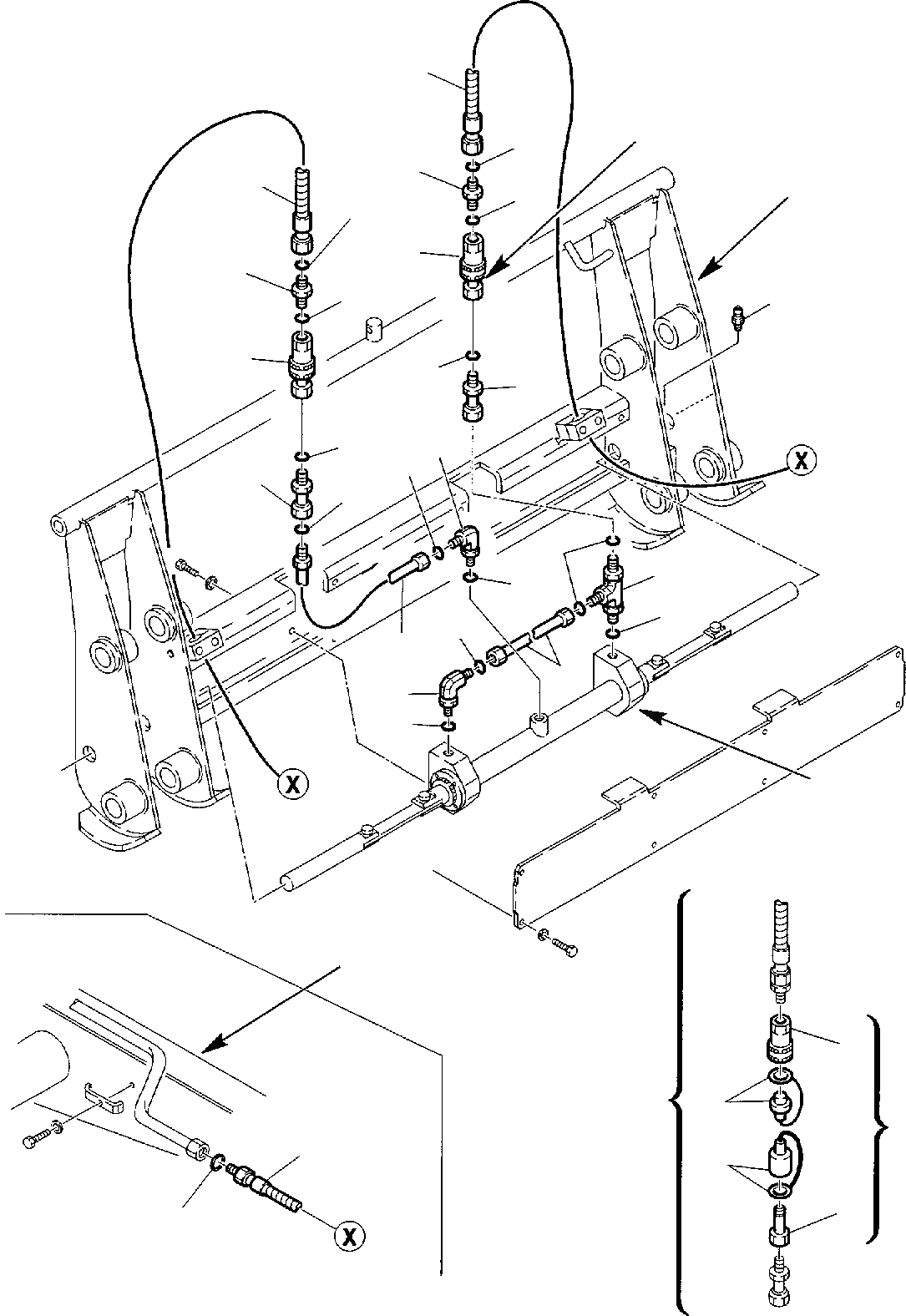 X

X

X