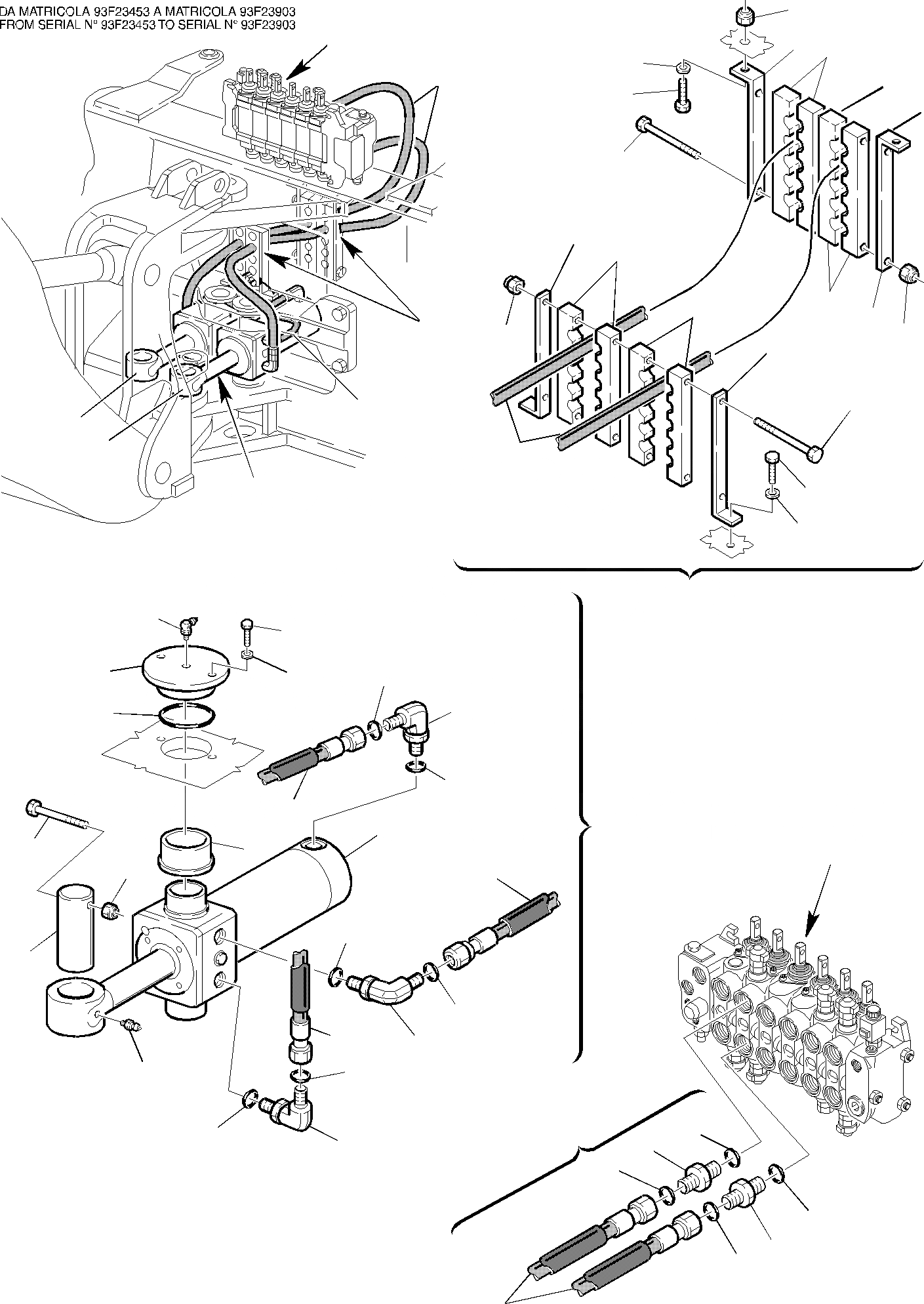 DA MATRICOLA 93F23453 A MATRICOLA 93F23903
FROM SERIAL N° 93F23453 TO SERIAL N° 93F23903