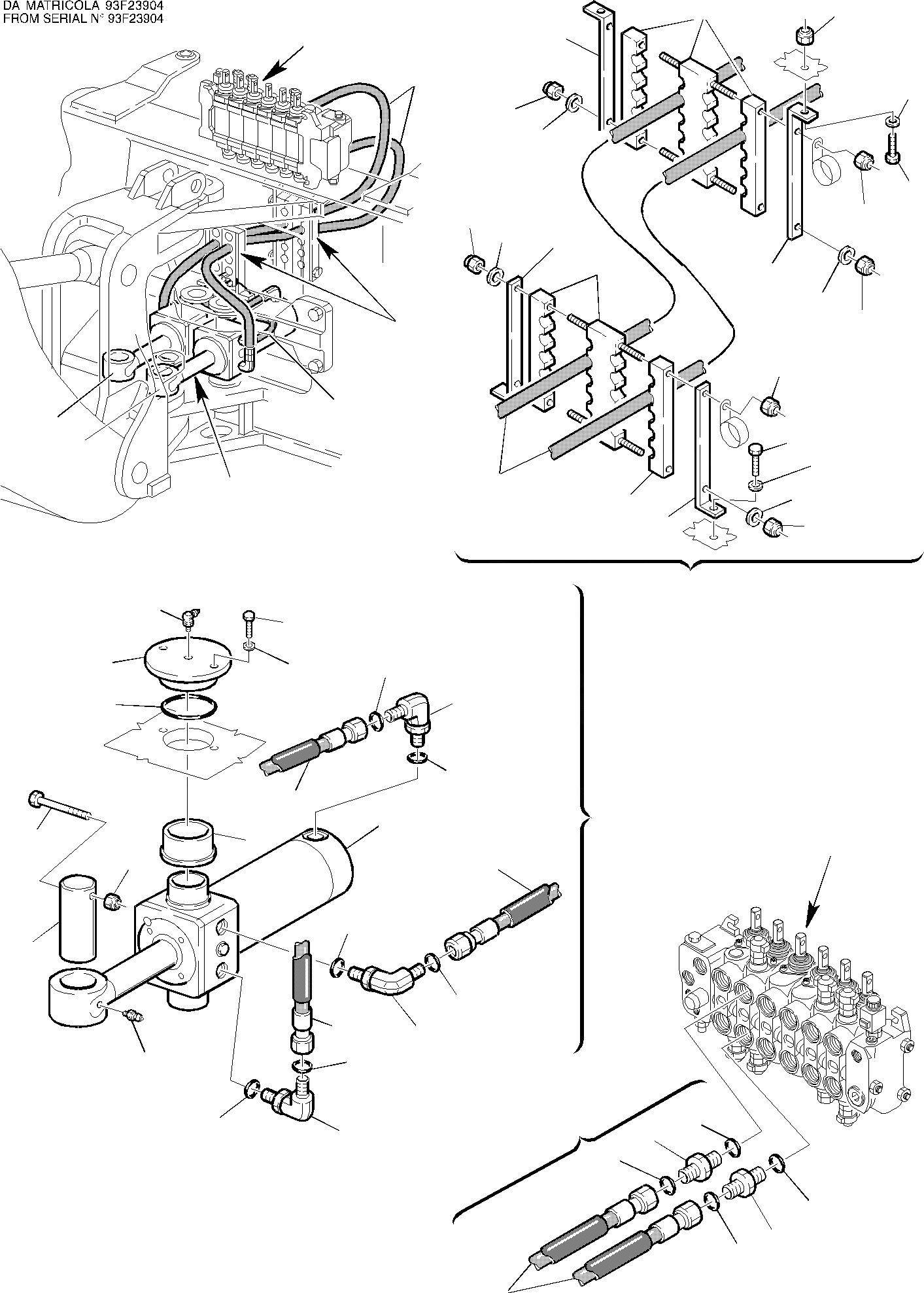 DA MATRICOLA 93F23904
FROM SERIAL N° 93F23904