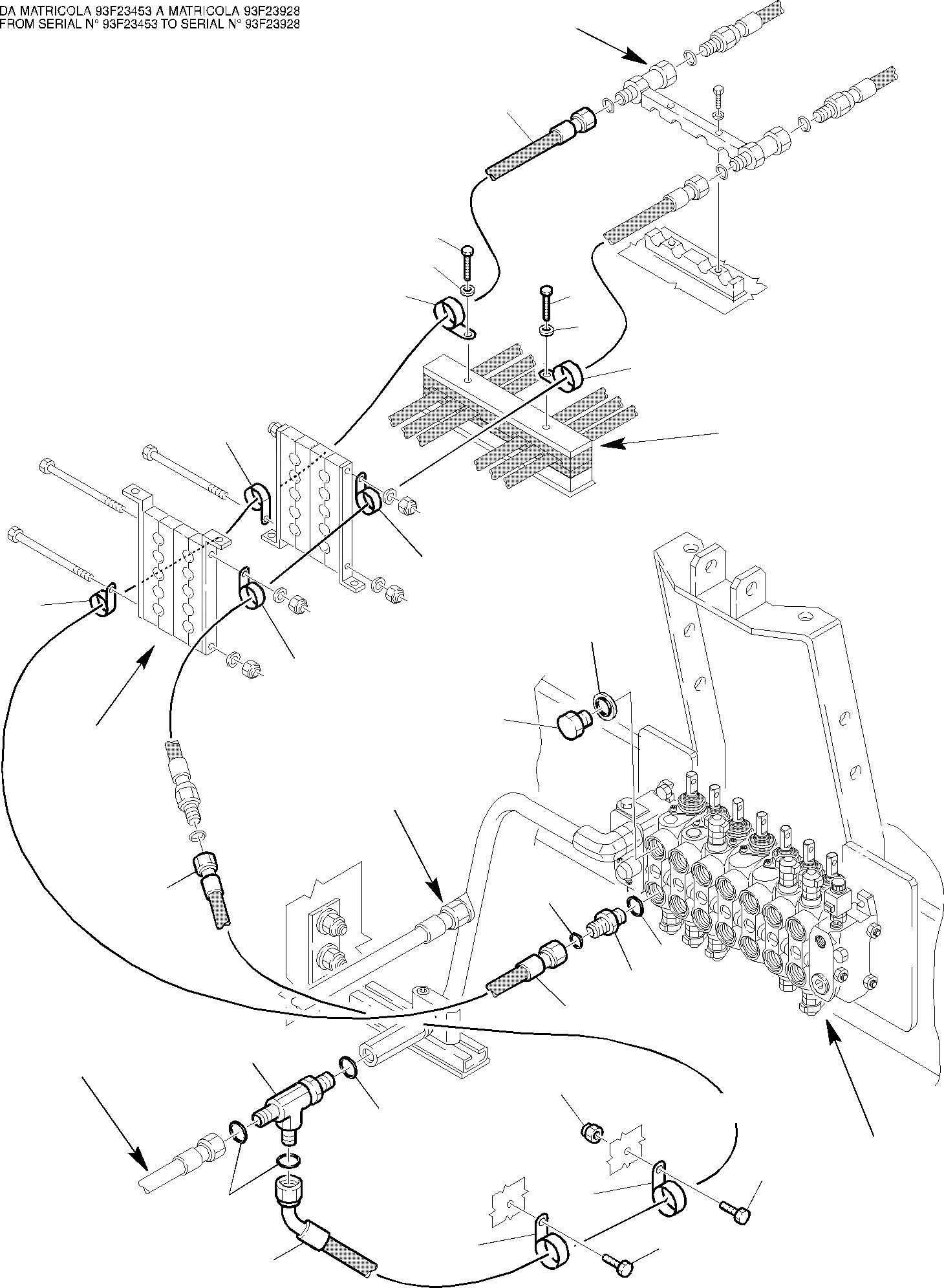 DA MATRICOLA 93F23453 A MATRICOLA 93F23928
FROM SERIAL N° 93F23453 TO SERIAL N° 93F23928