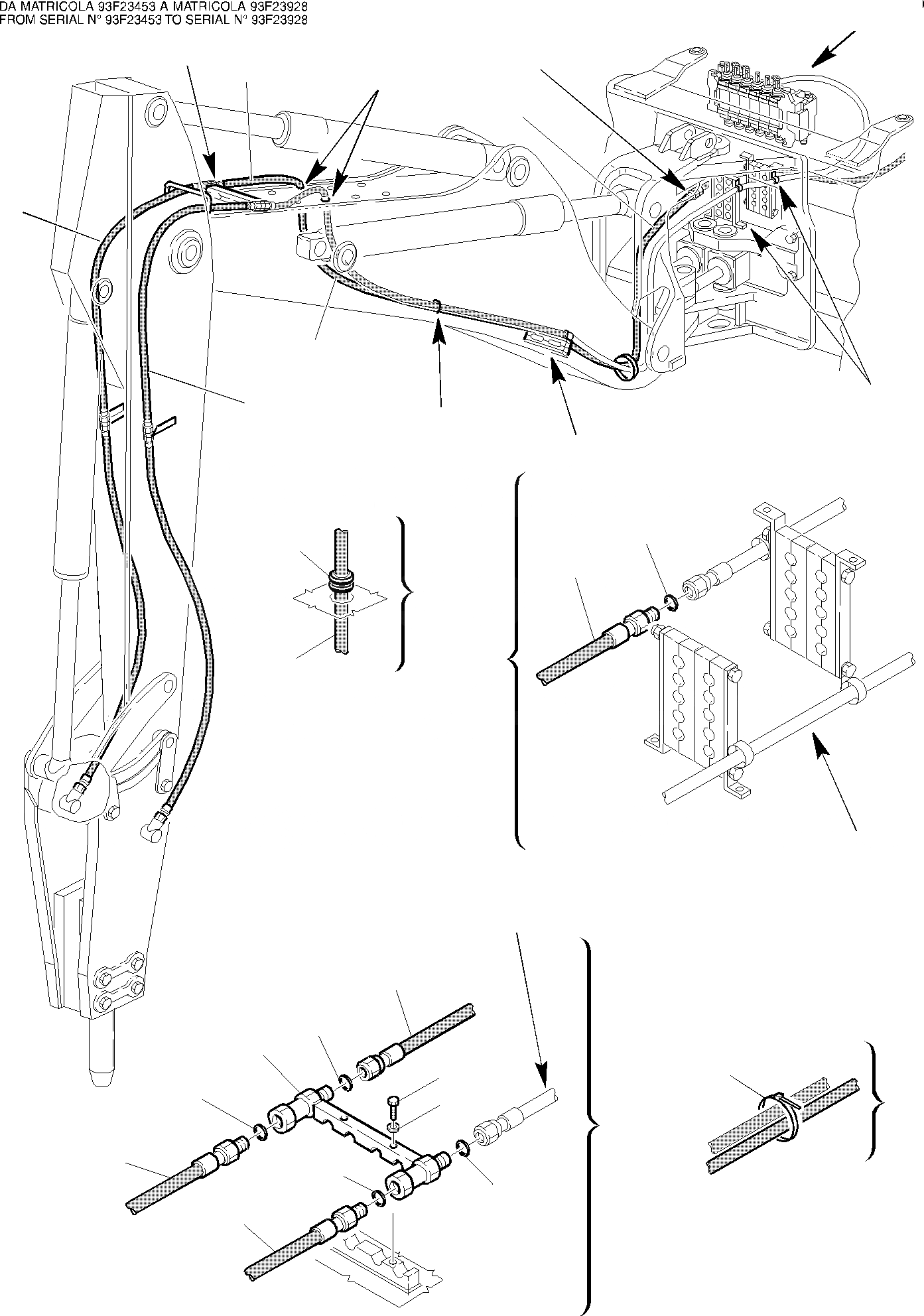 DA MATRICOLA 93F23453 A MATRICOLA 93F23928
FROM SERIAL N° 93F23453 TO SERIAL N° 93F23928