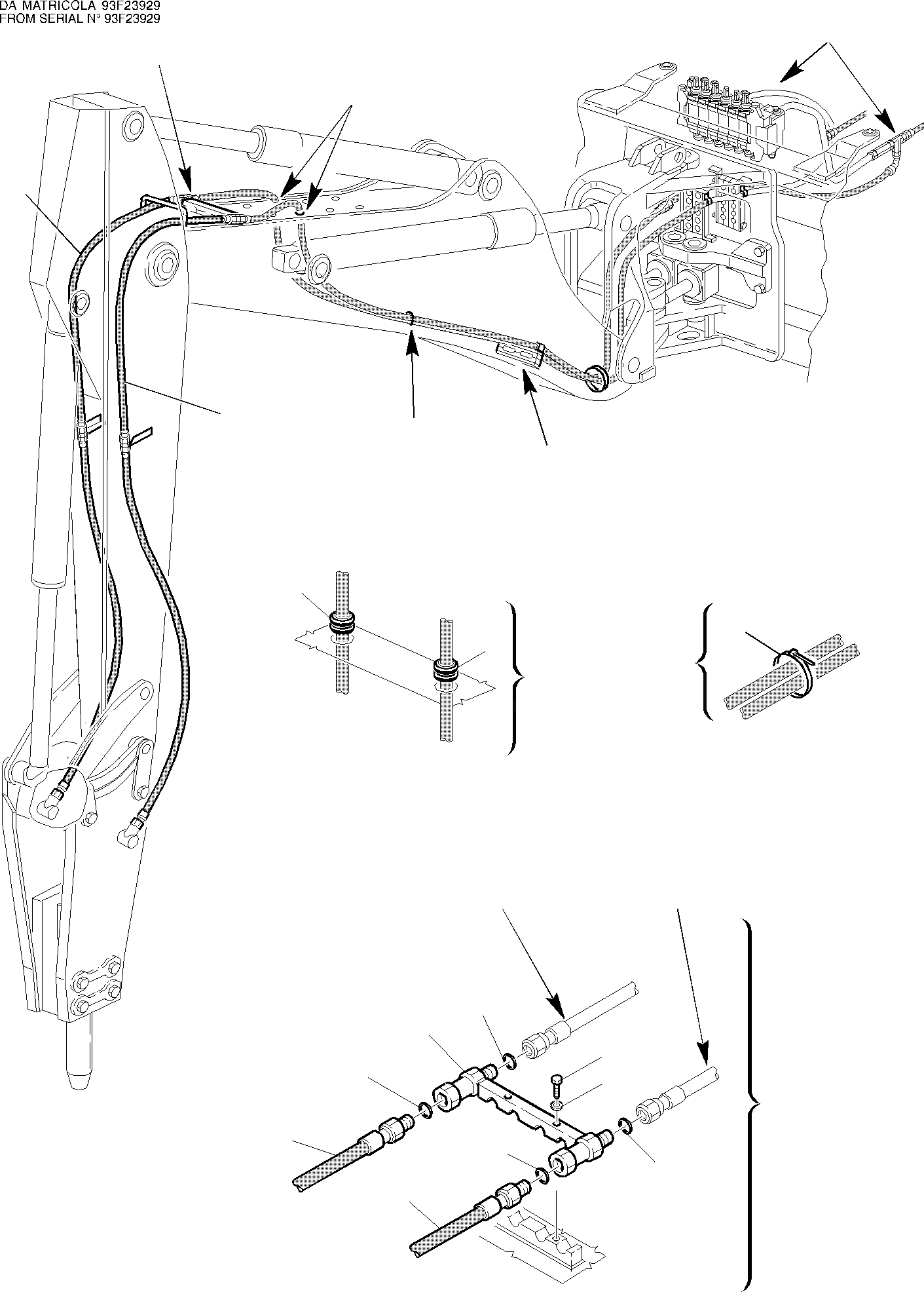 DA MATRICOLA 93F23929
FROM SERIAL N° 93F23929