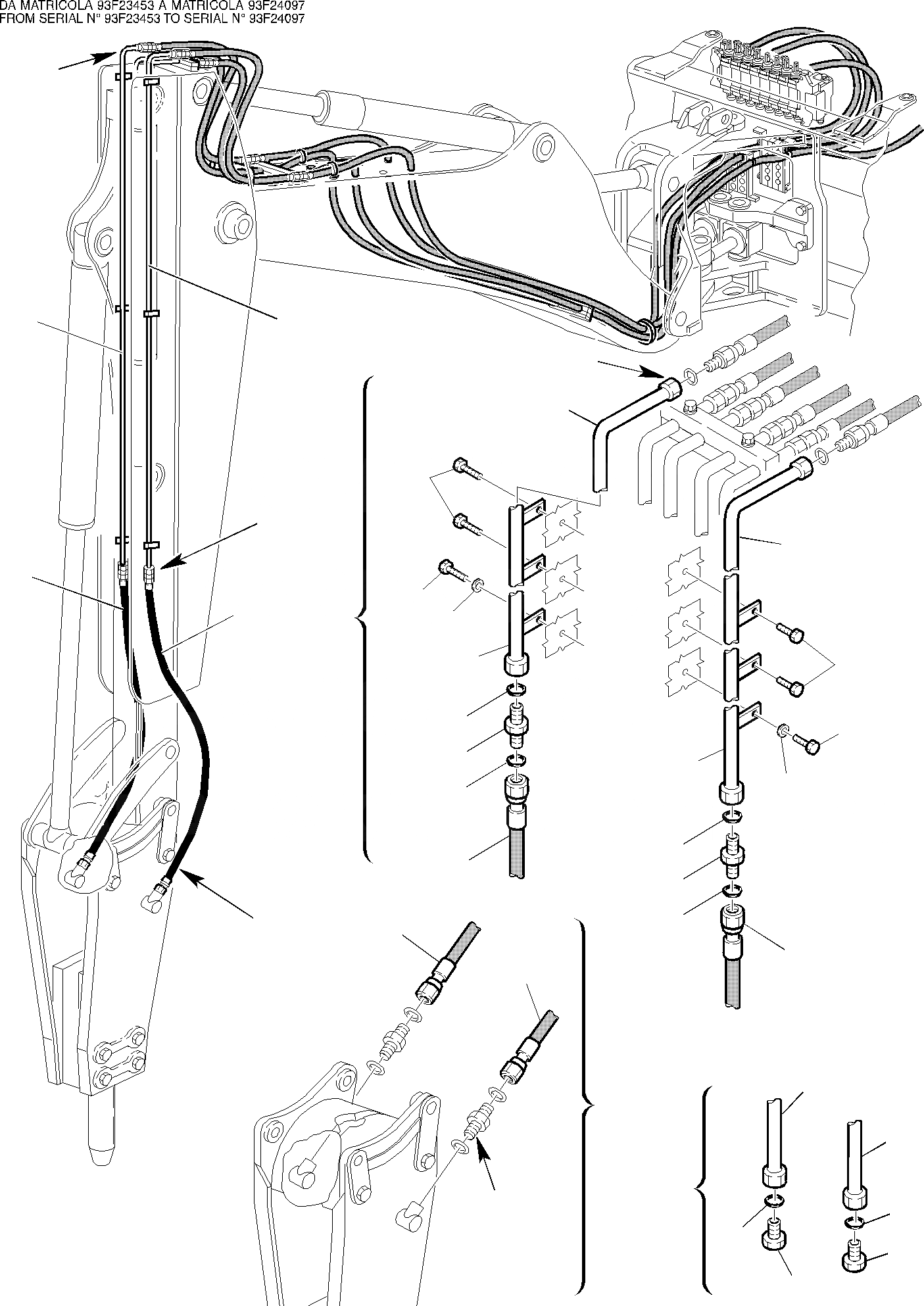 DA MATRICOLA 93F23453 A MATRICOLA 93F24097
FROM SERIAL N° 93F23453 TO SERIAL N° 93F24097