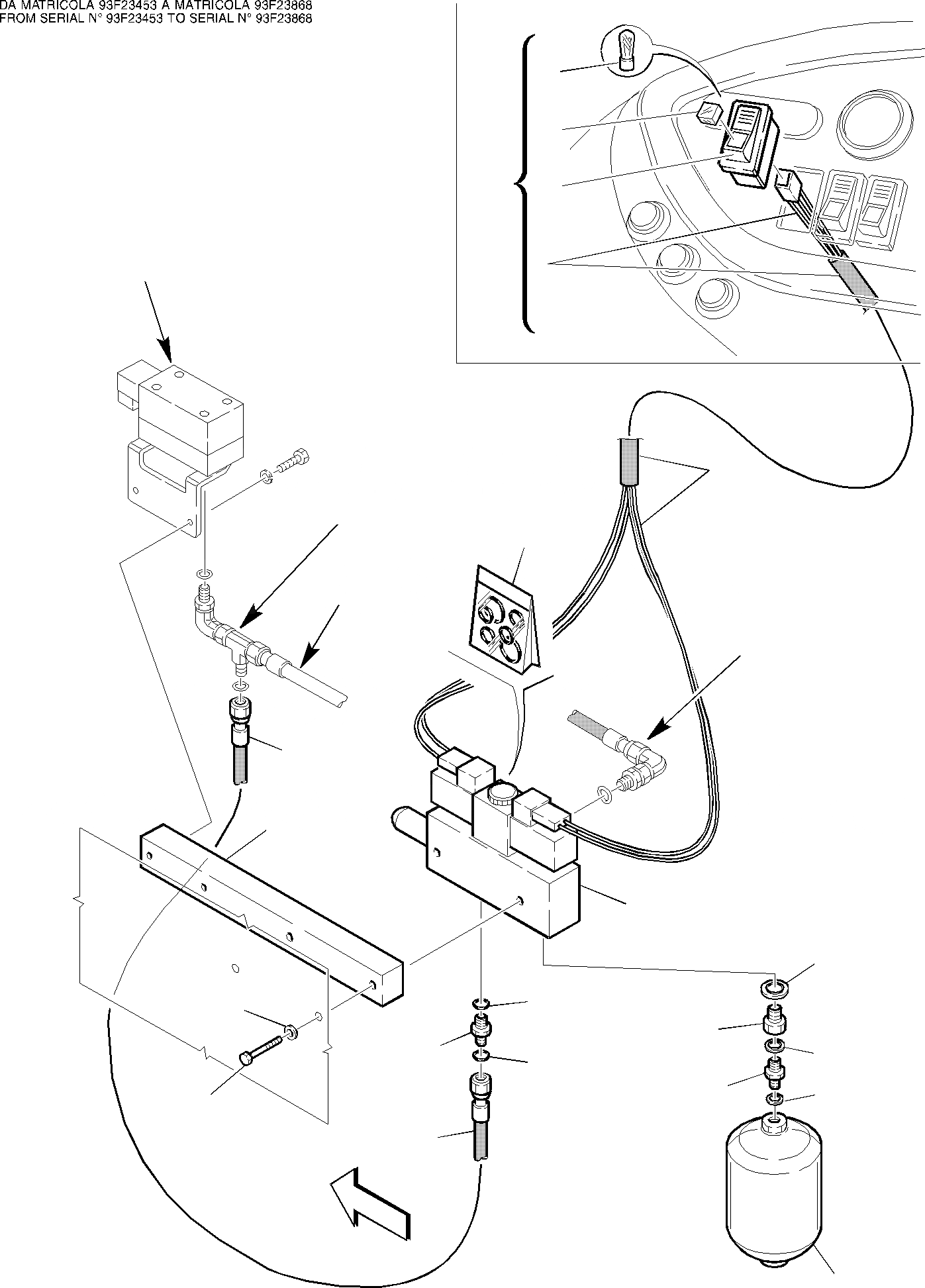 DA MATRICOLA 93F23453 A MATRICOLA 93F23868
FROM SERIAL N° 93F23453 TO SERIAL N° 93F23868