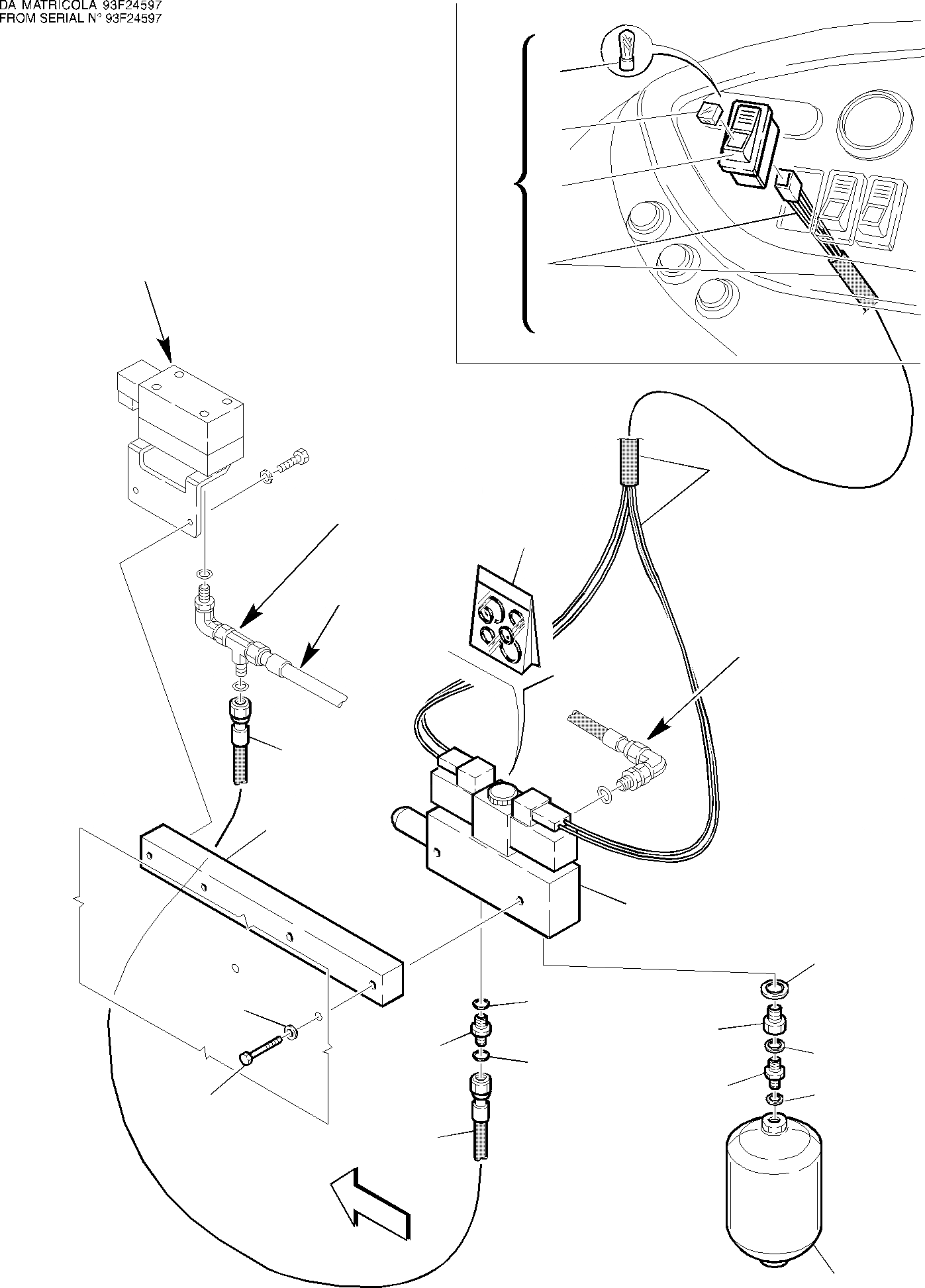 DA MATRICOLA 93F24597
FROM SERIAL N° 93F24597