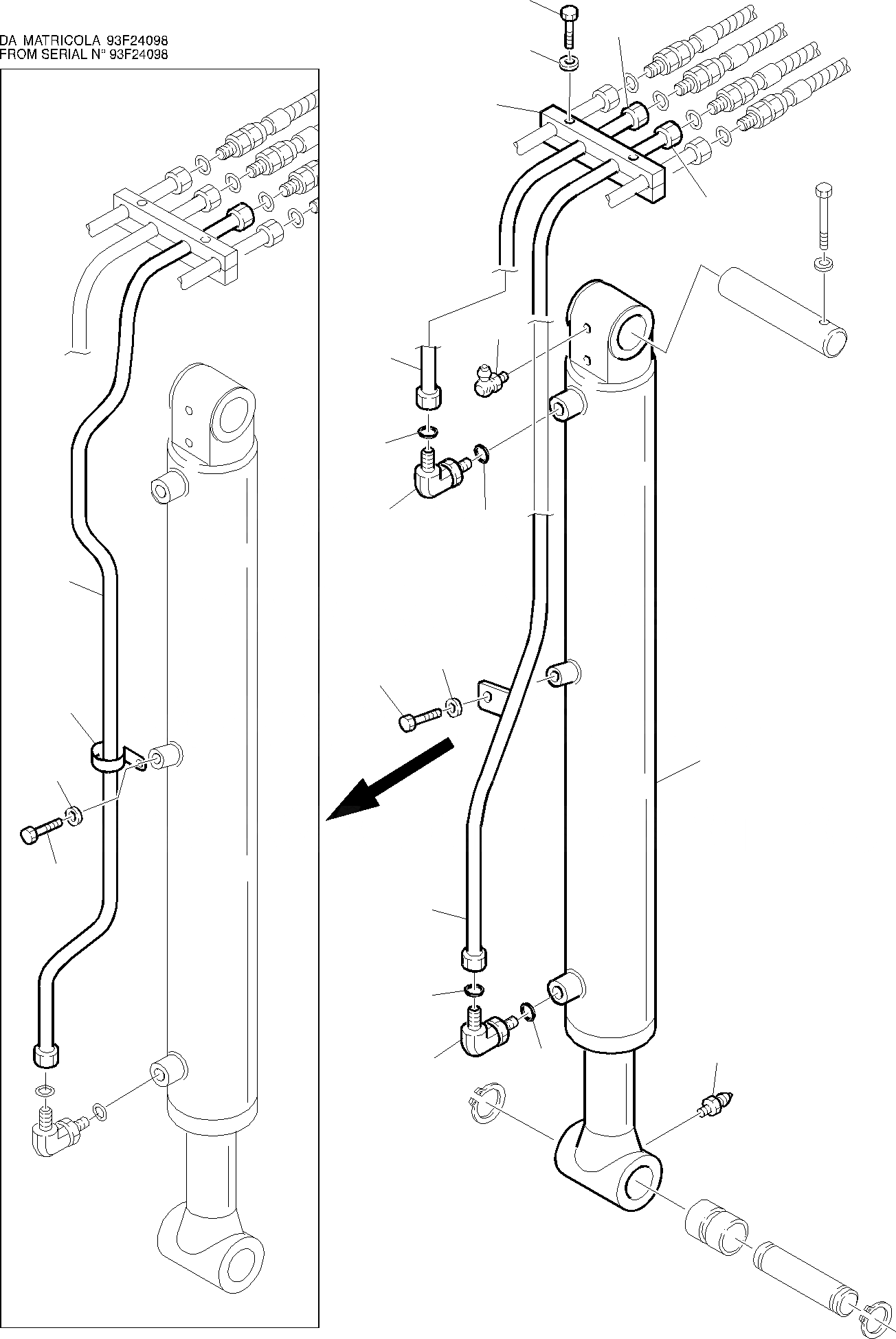 DA MATRICOLA 93F24098
FROM SERIAL N° 93F24098