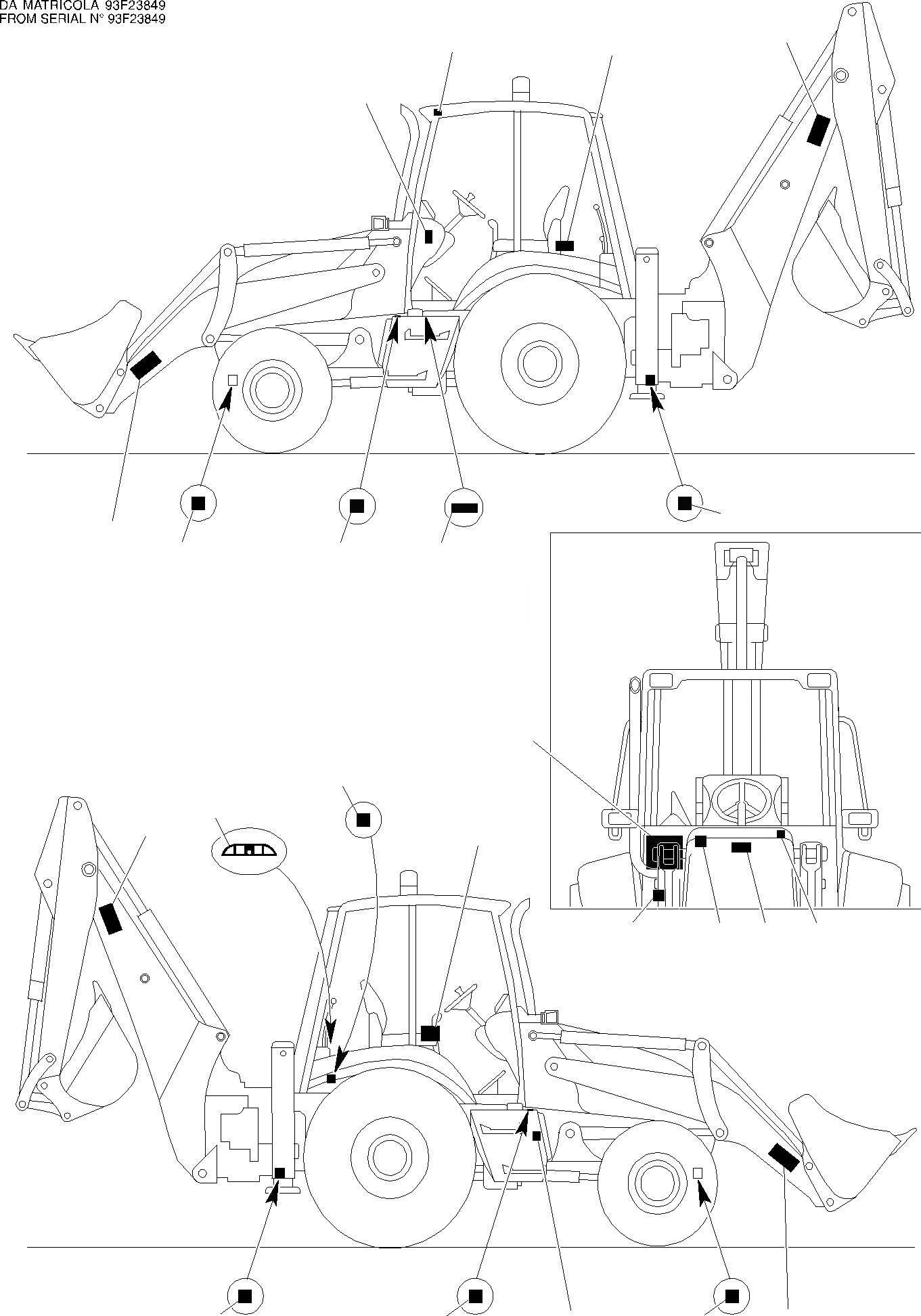 DA MATRICOLA 93F23849
FROM SERIAL N° 93F23849