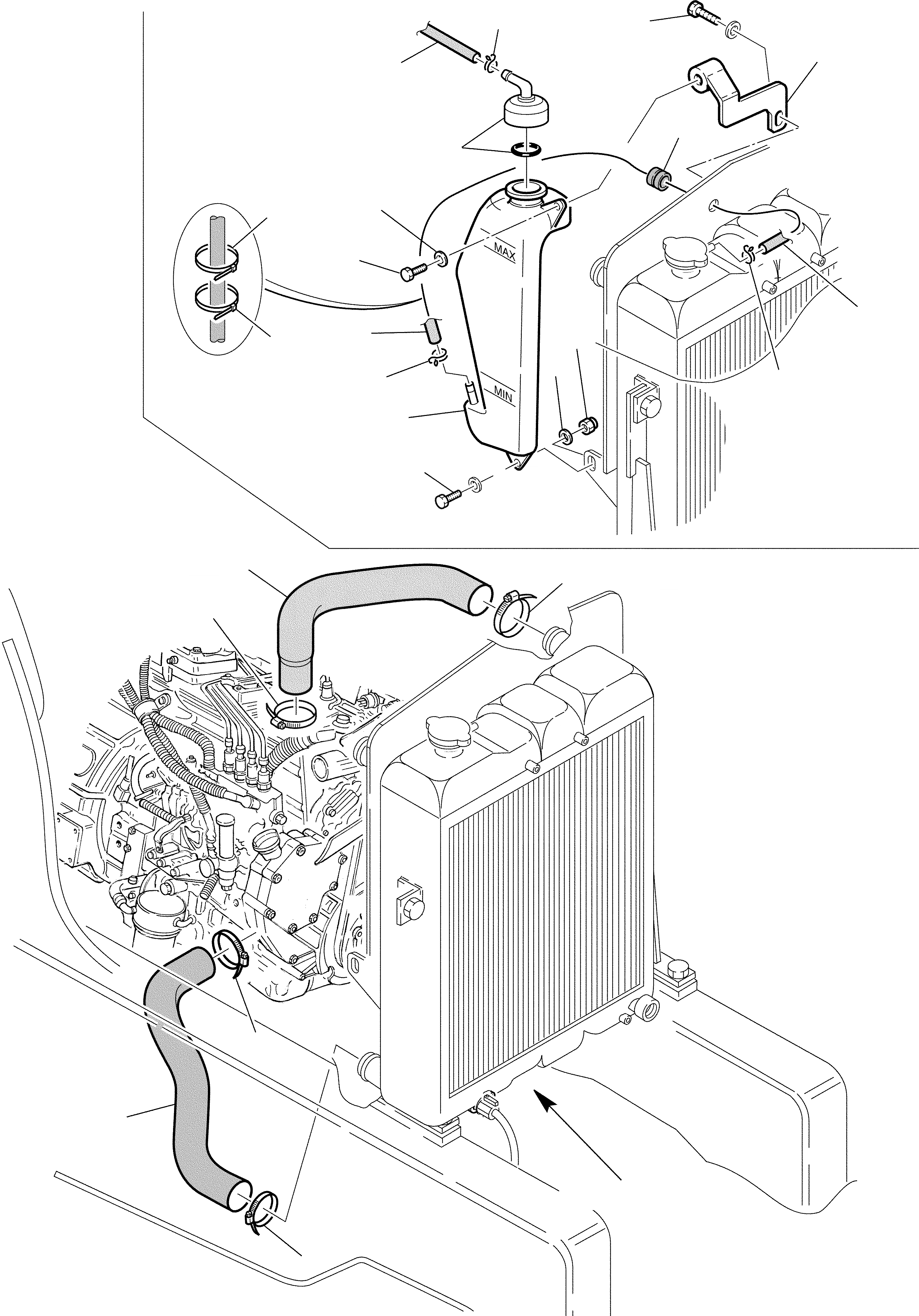 MAX

MIN