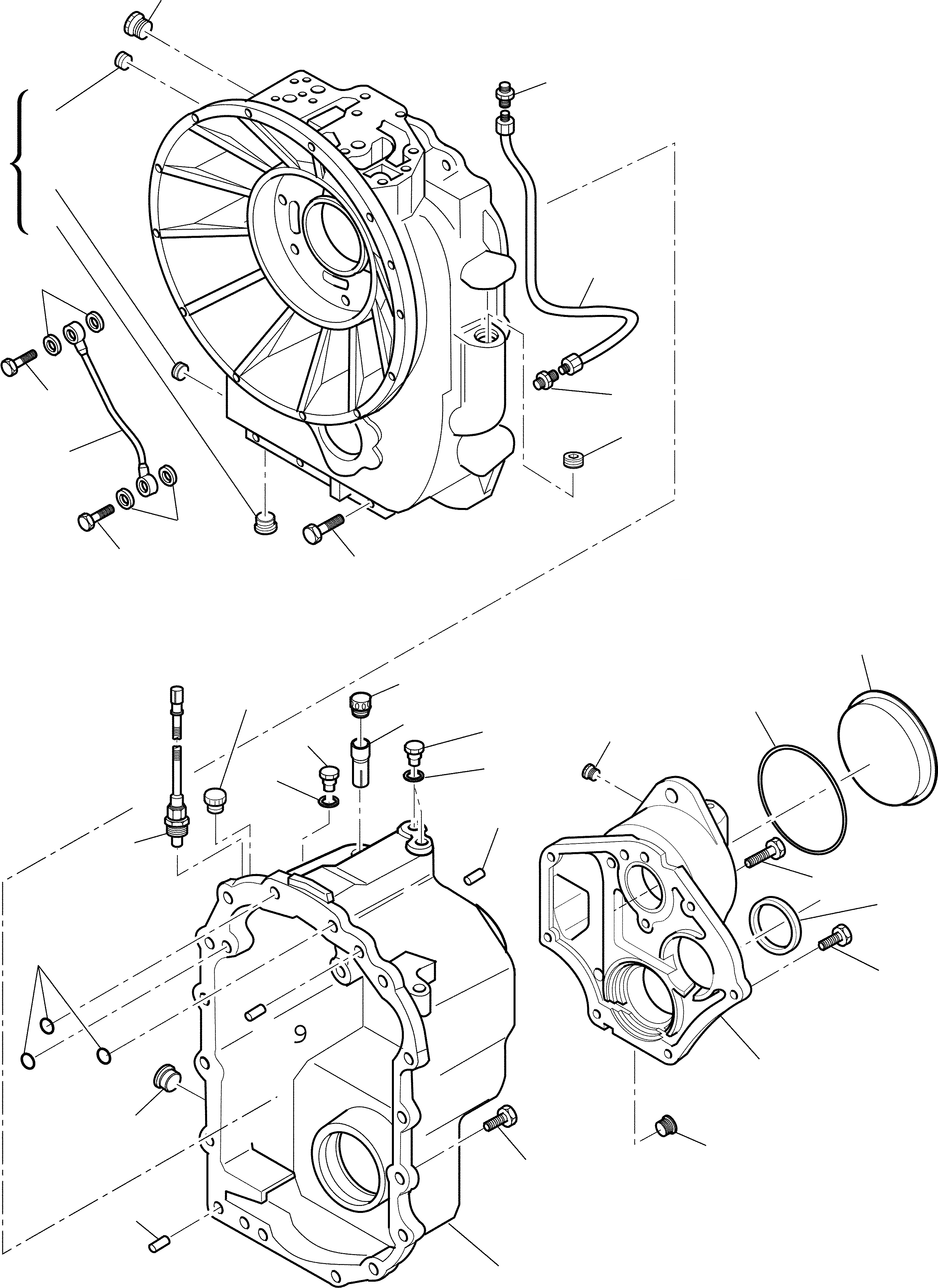 9