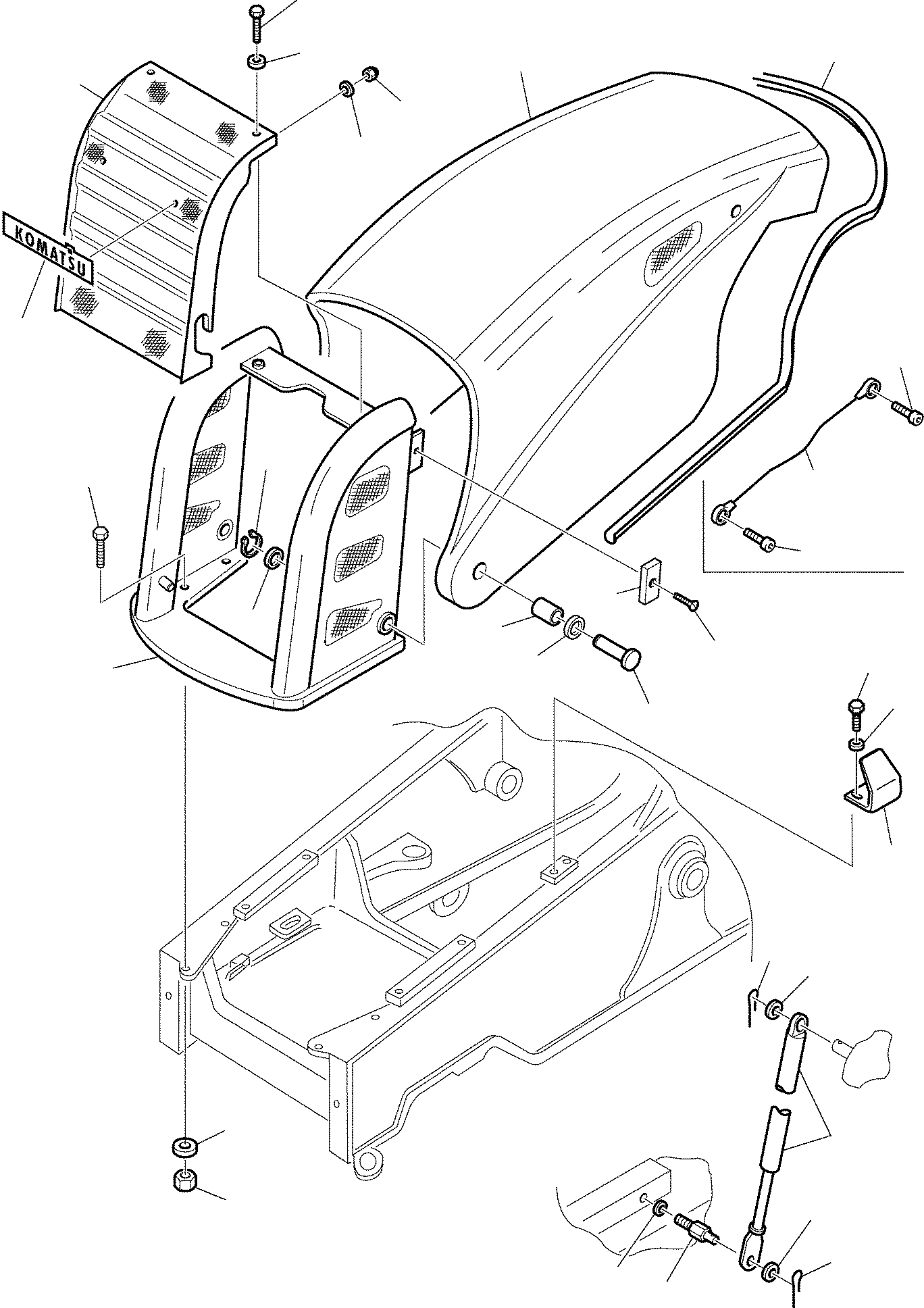 KOMATSU