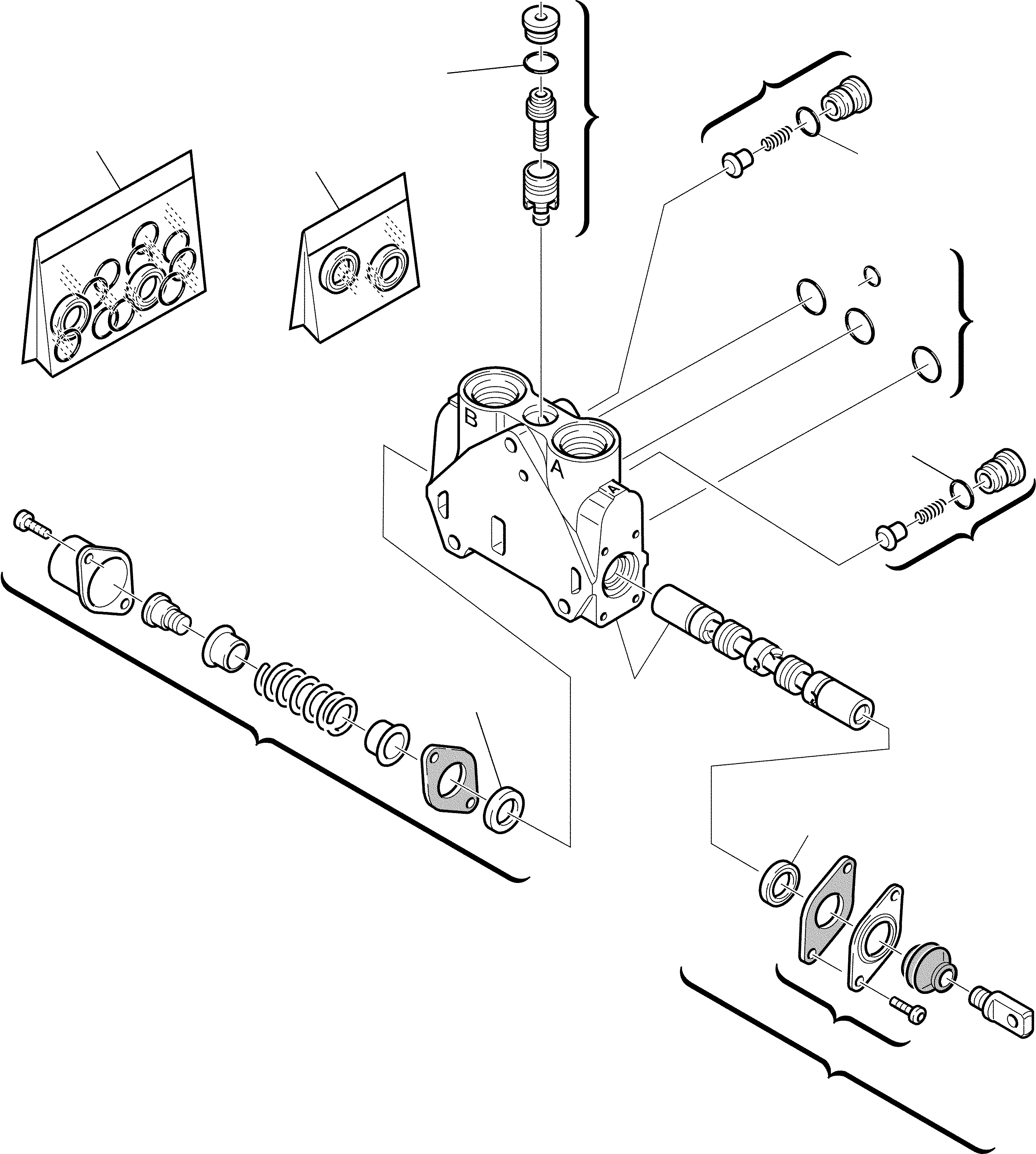 B
A
A