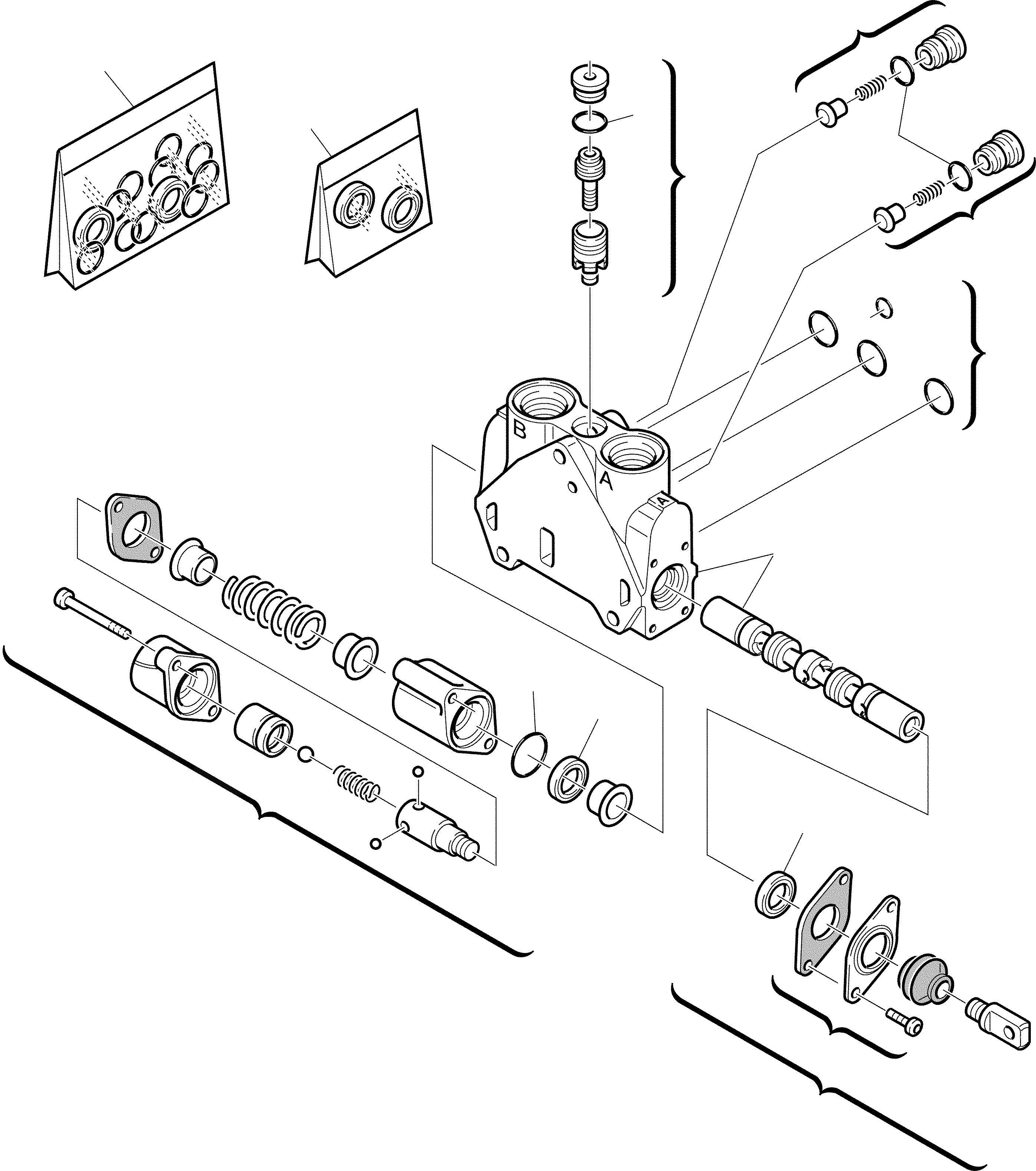 B
A
A