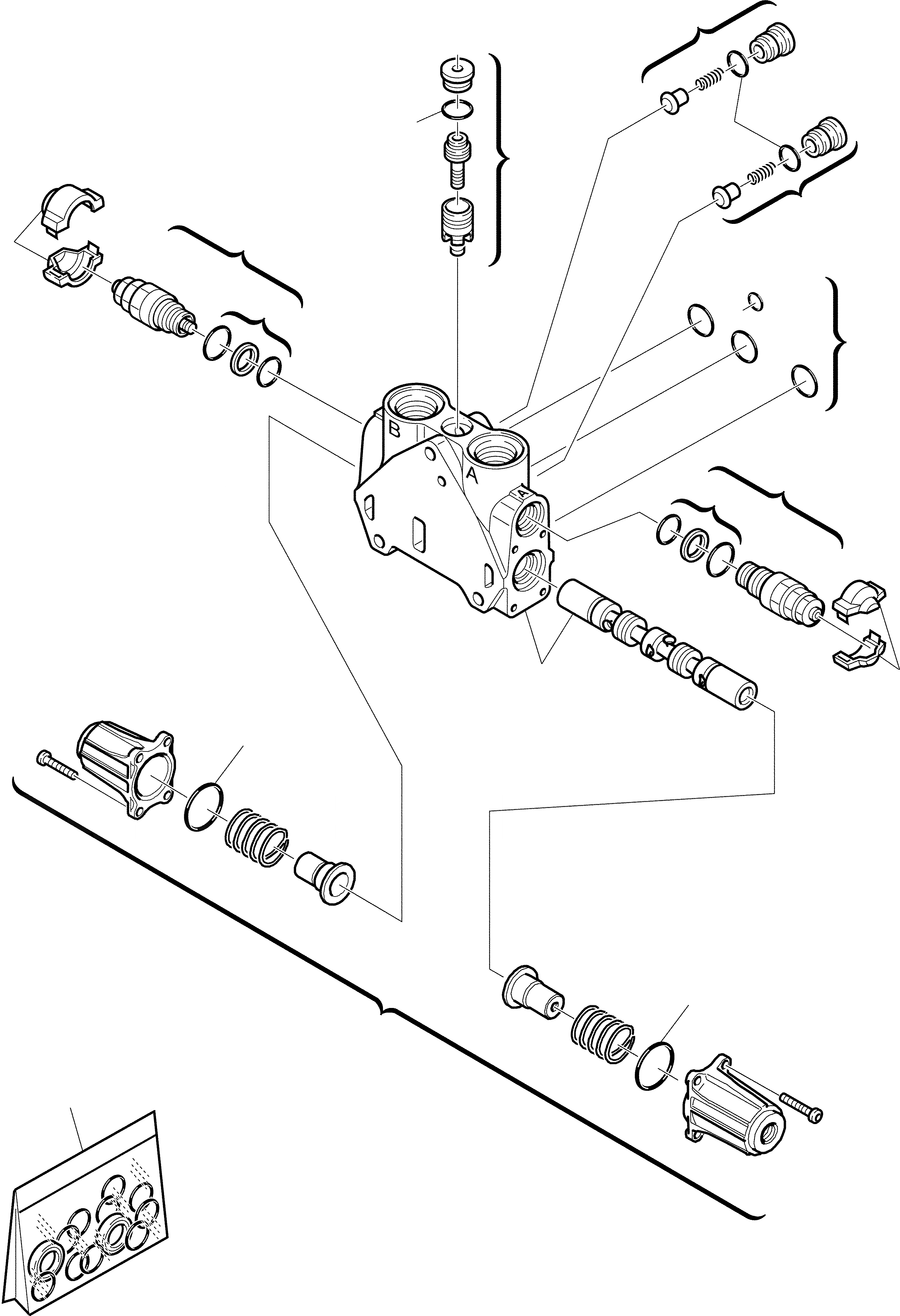 B
A
A