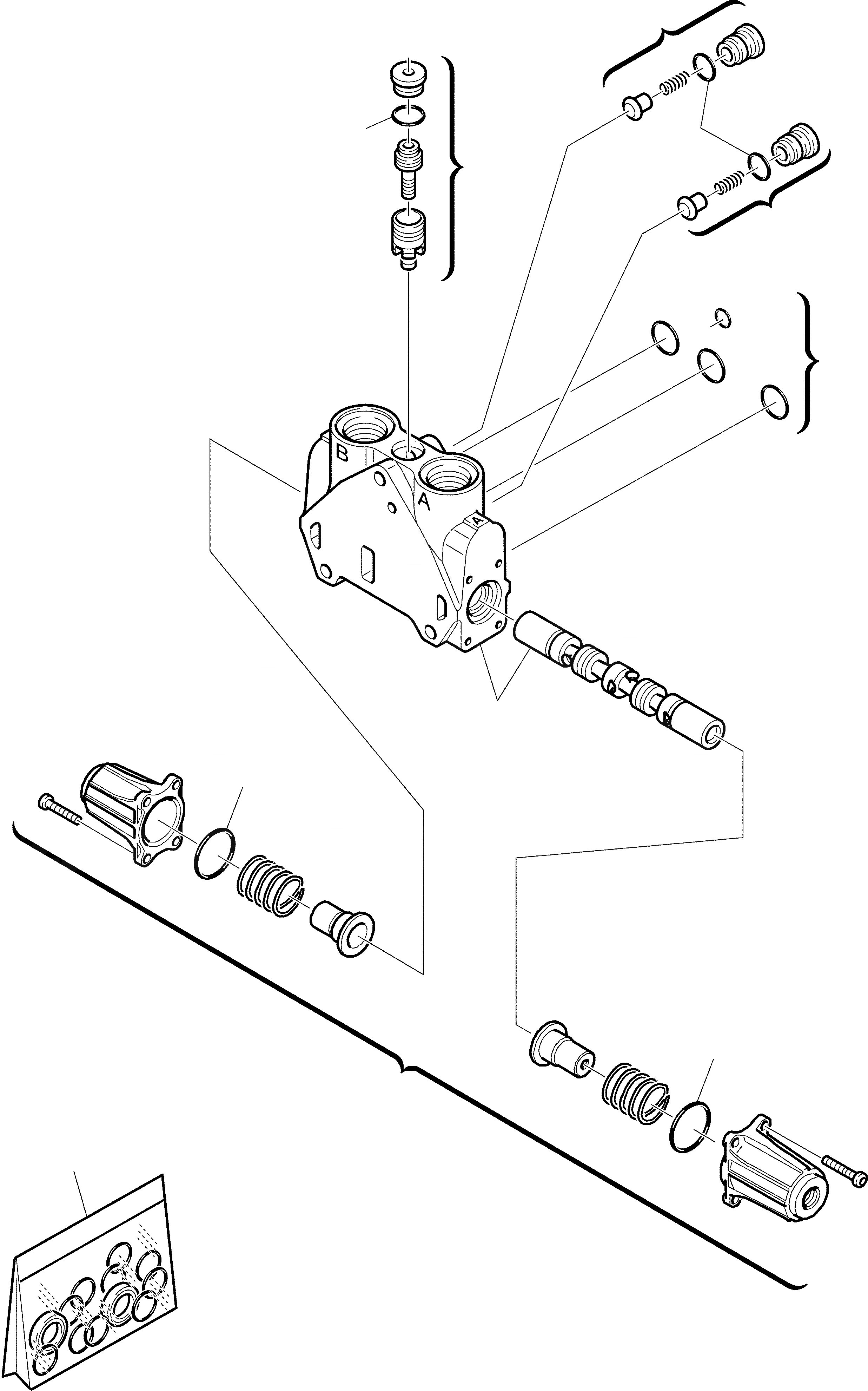 B
A
A