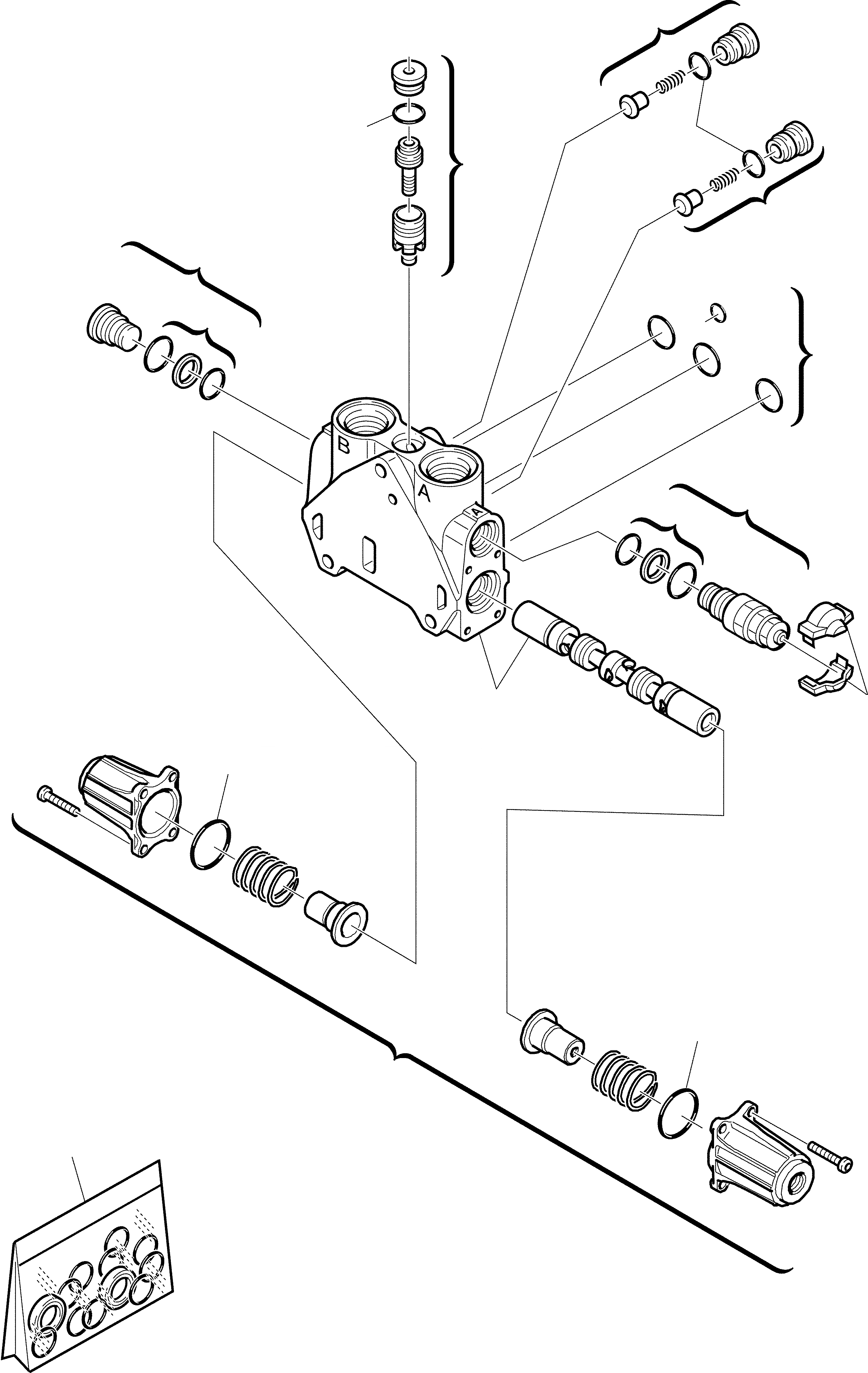 B
A
A