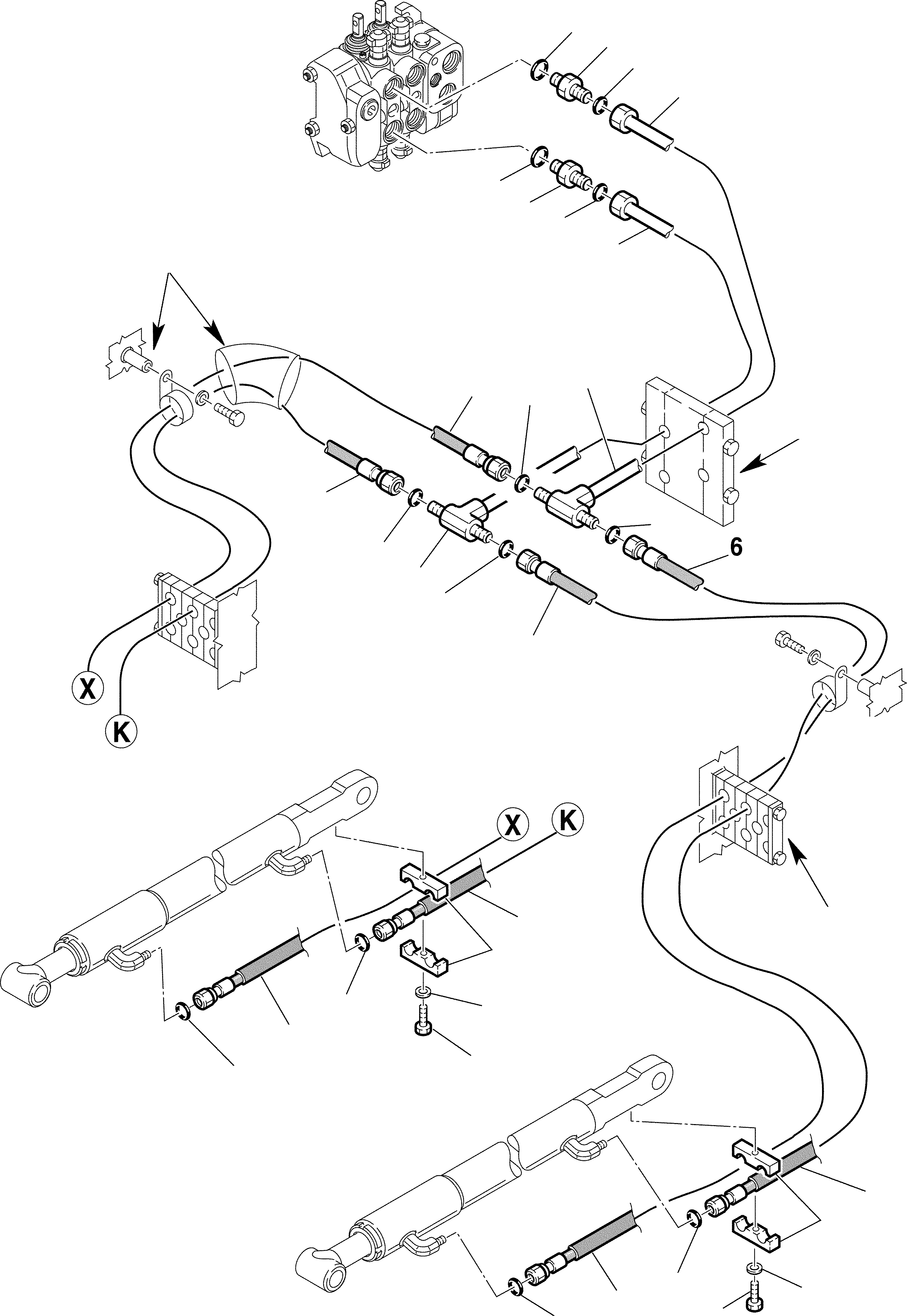 6

X

K

X

K