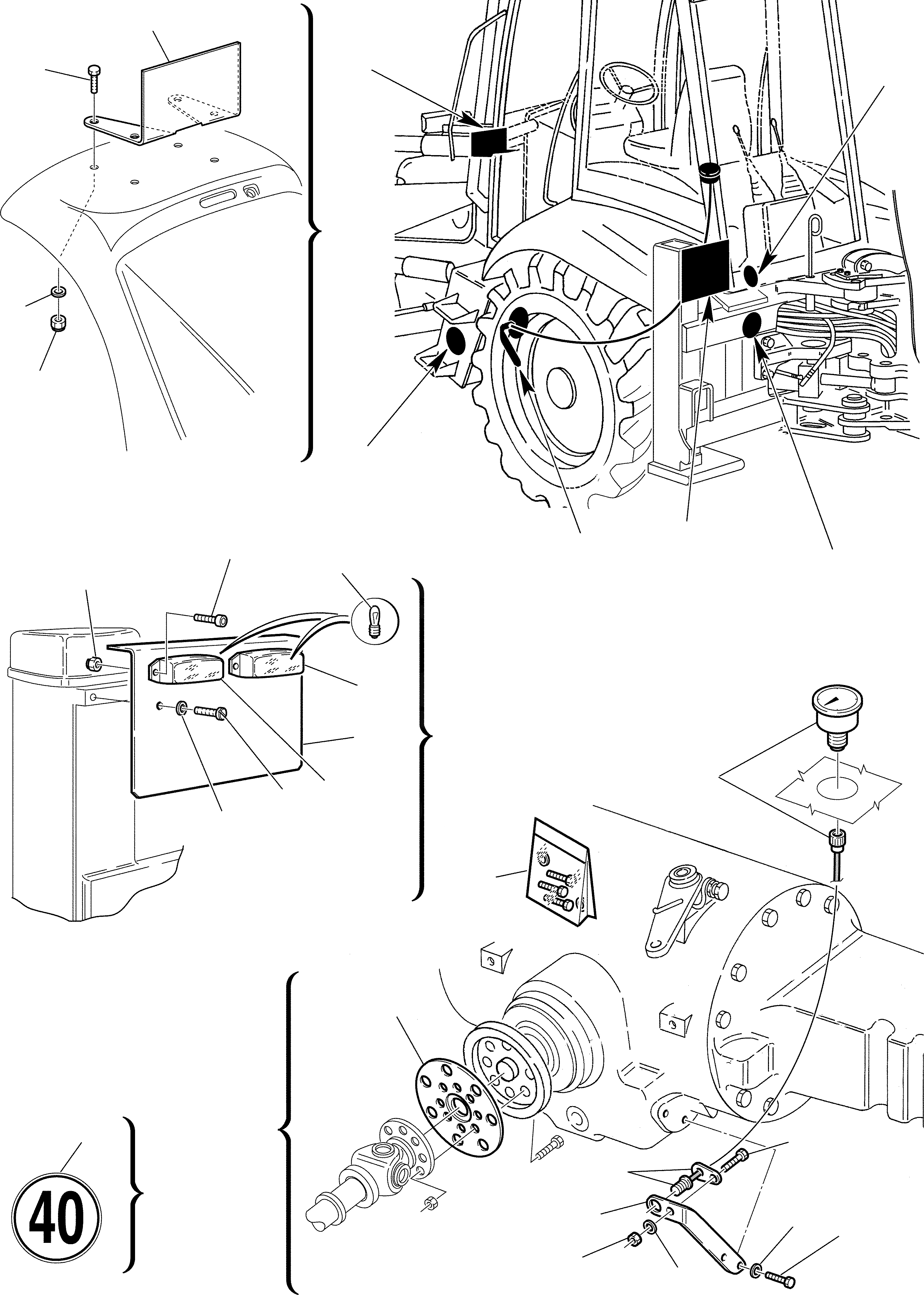 40