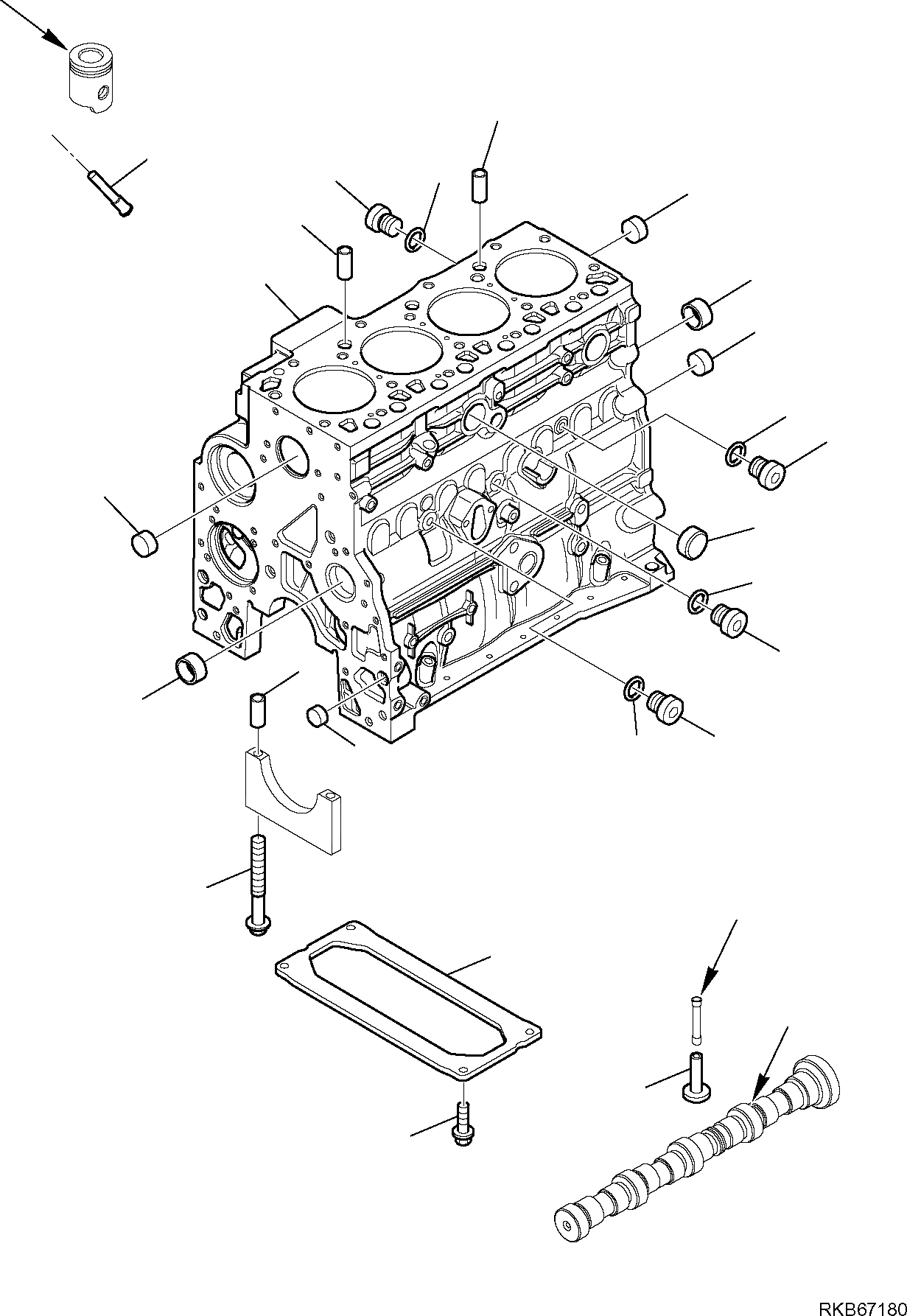 RKB67180