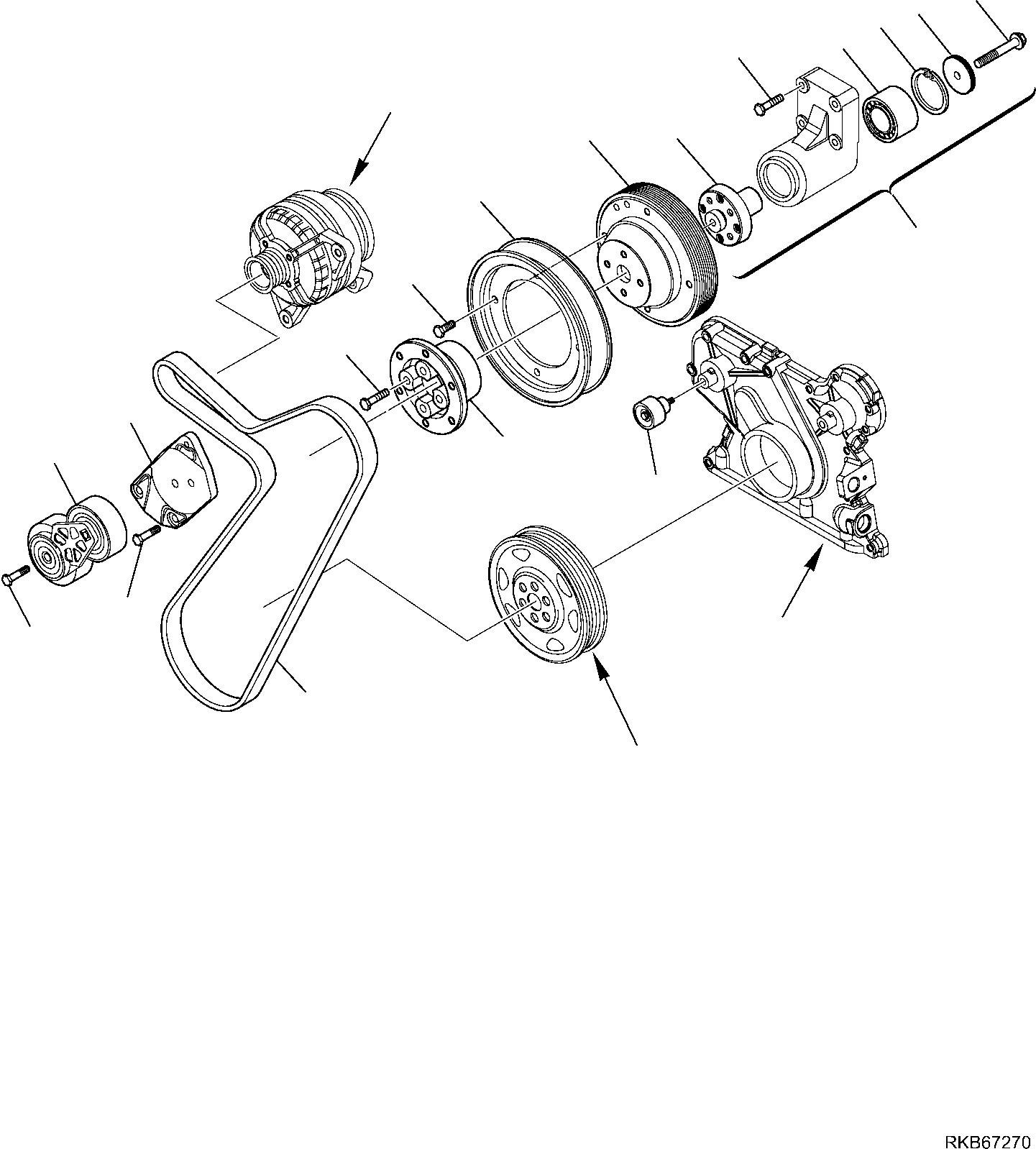 RKB67270