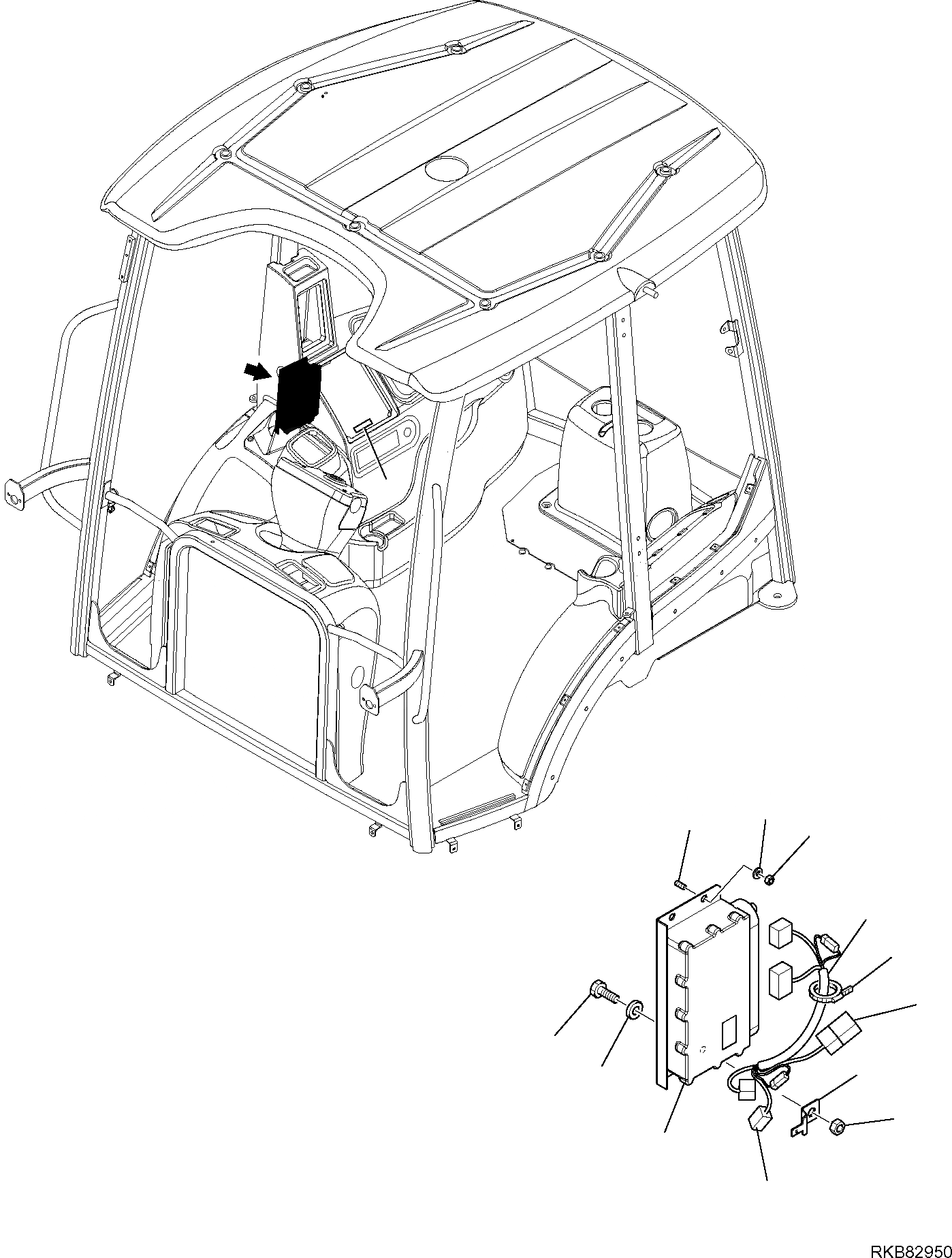 RKB82950