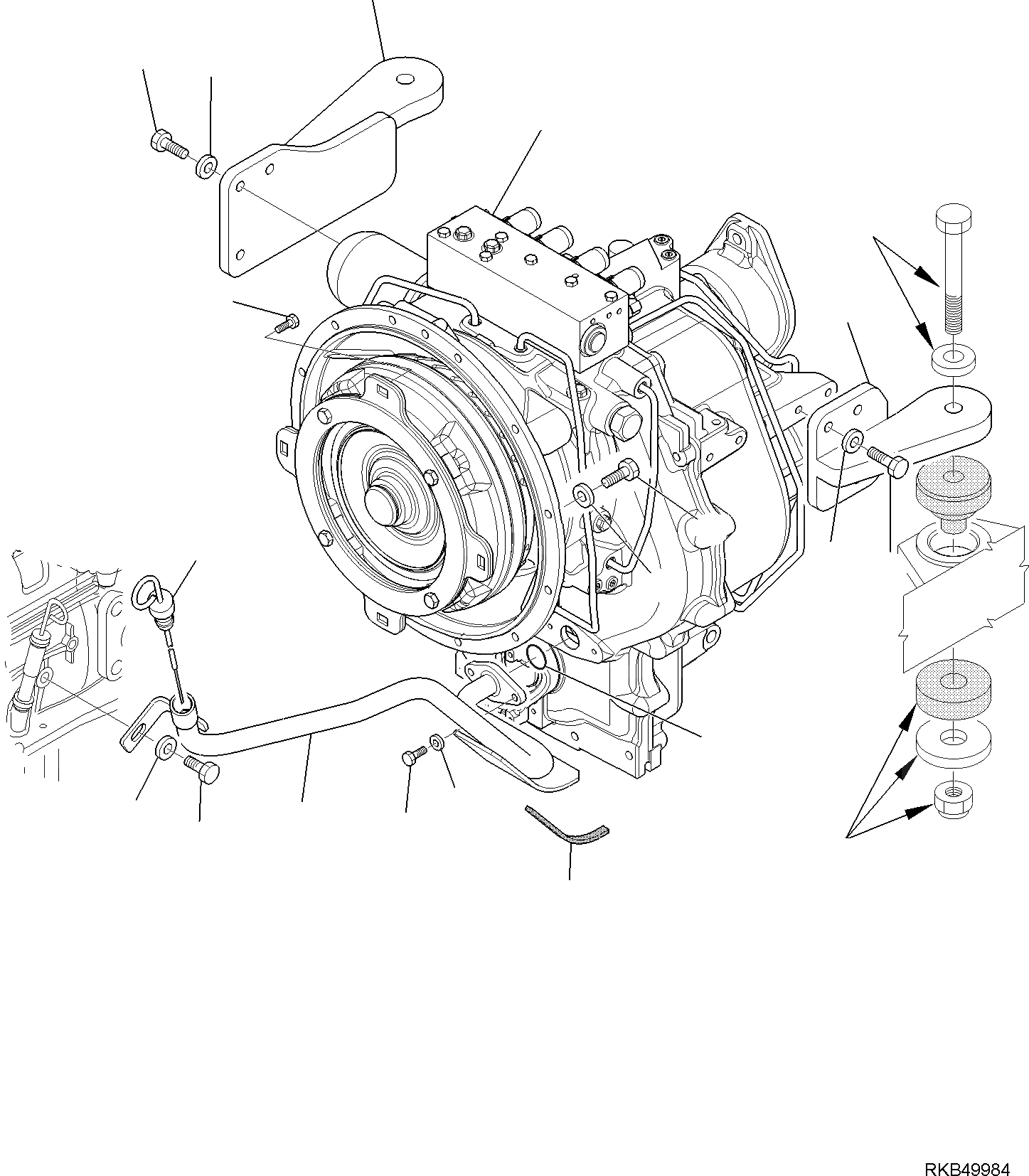 RKB49984