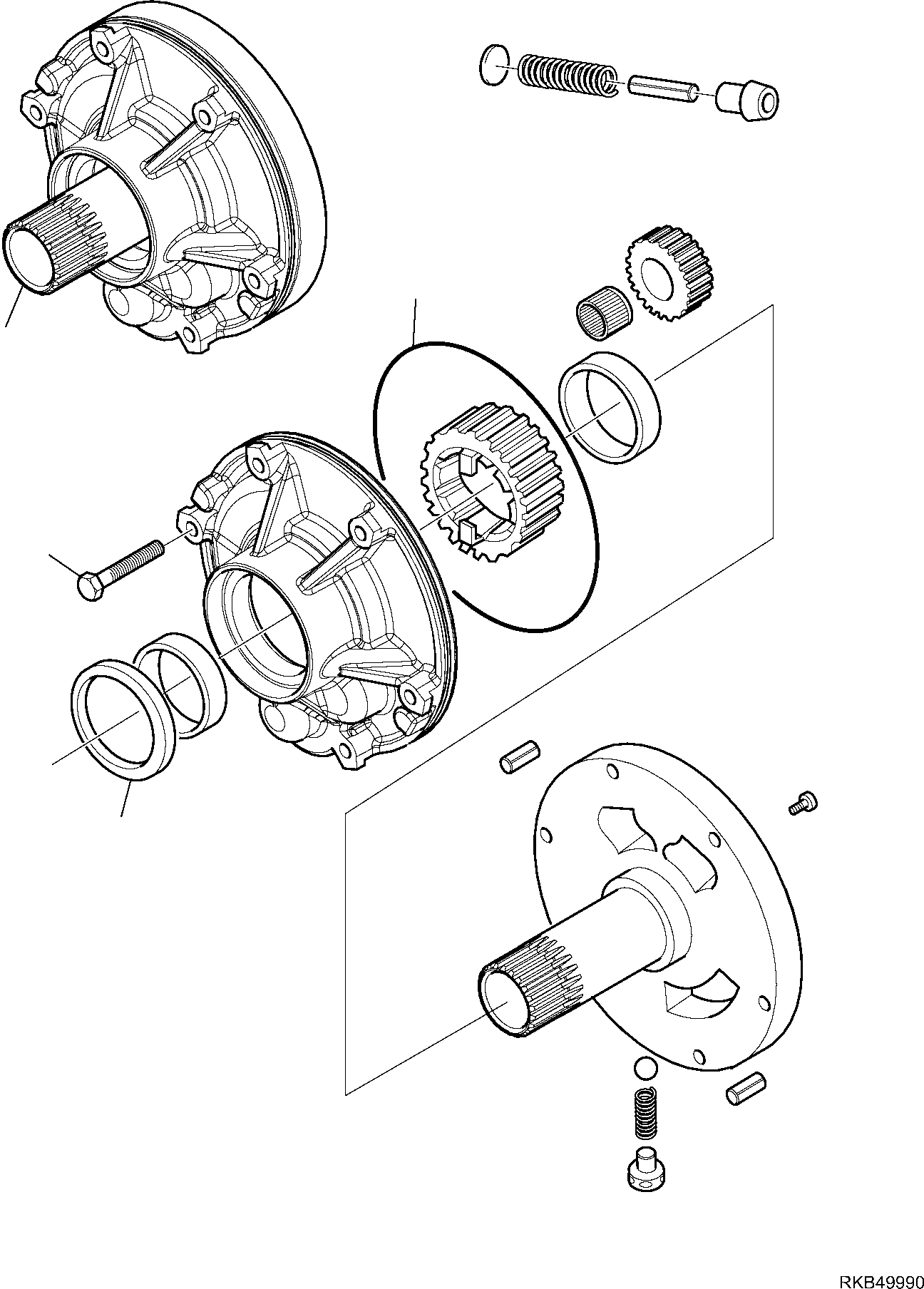 RKB49990