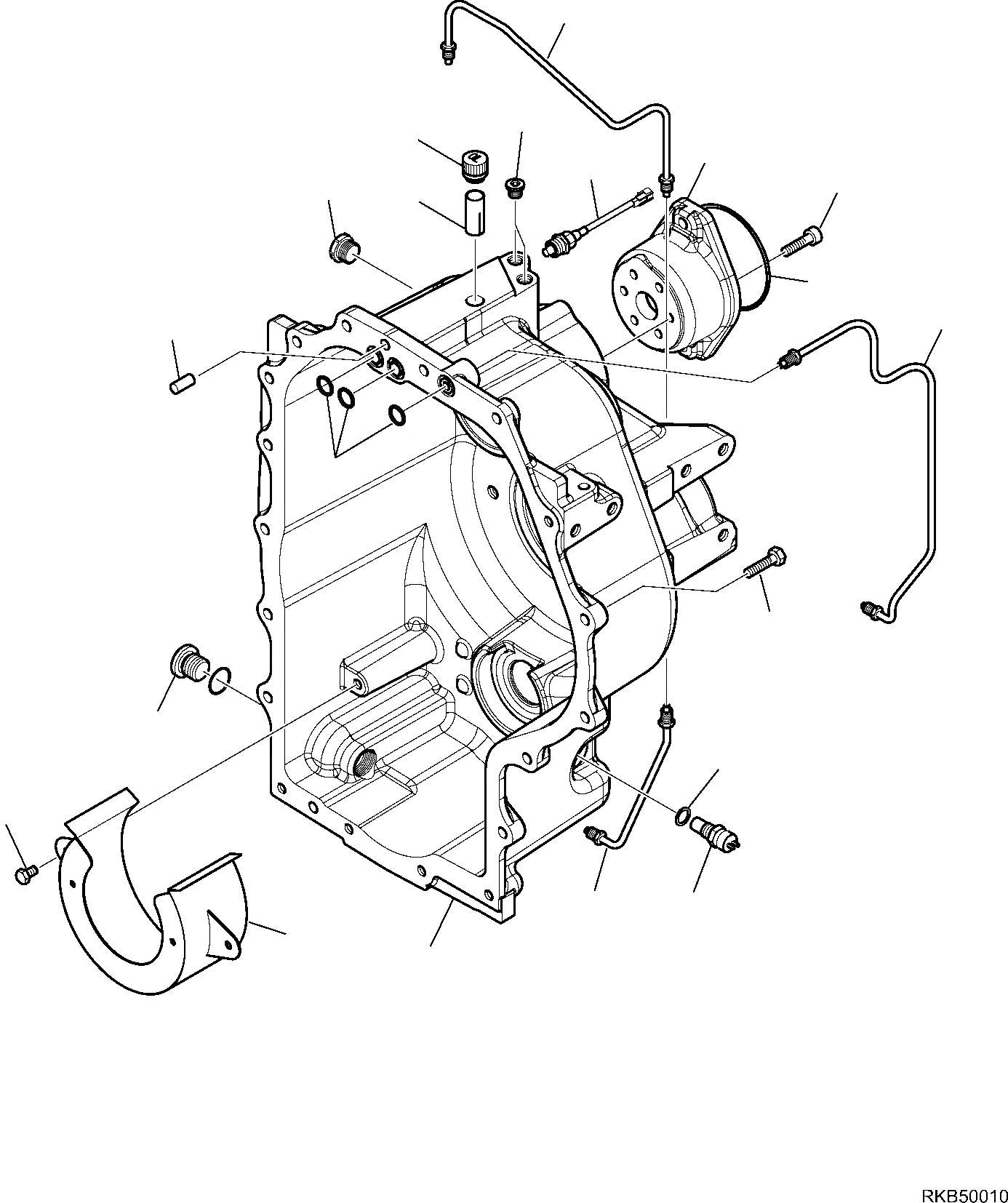 RKB50010