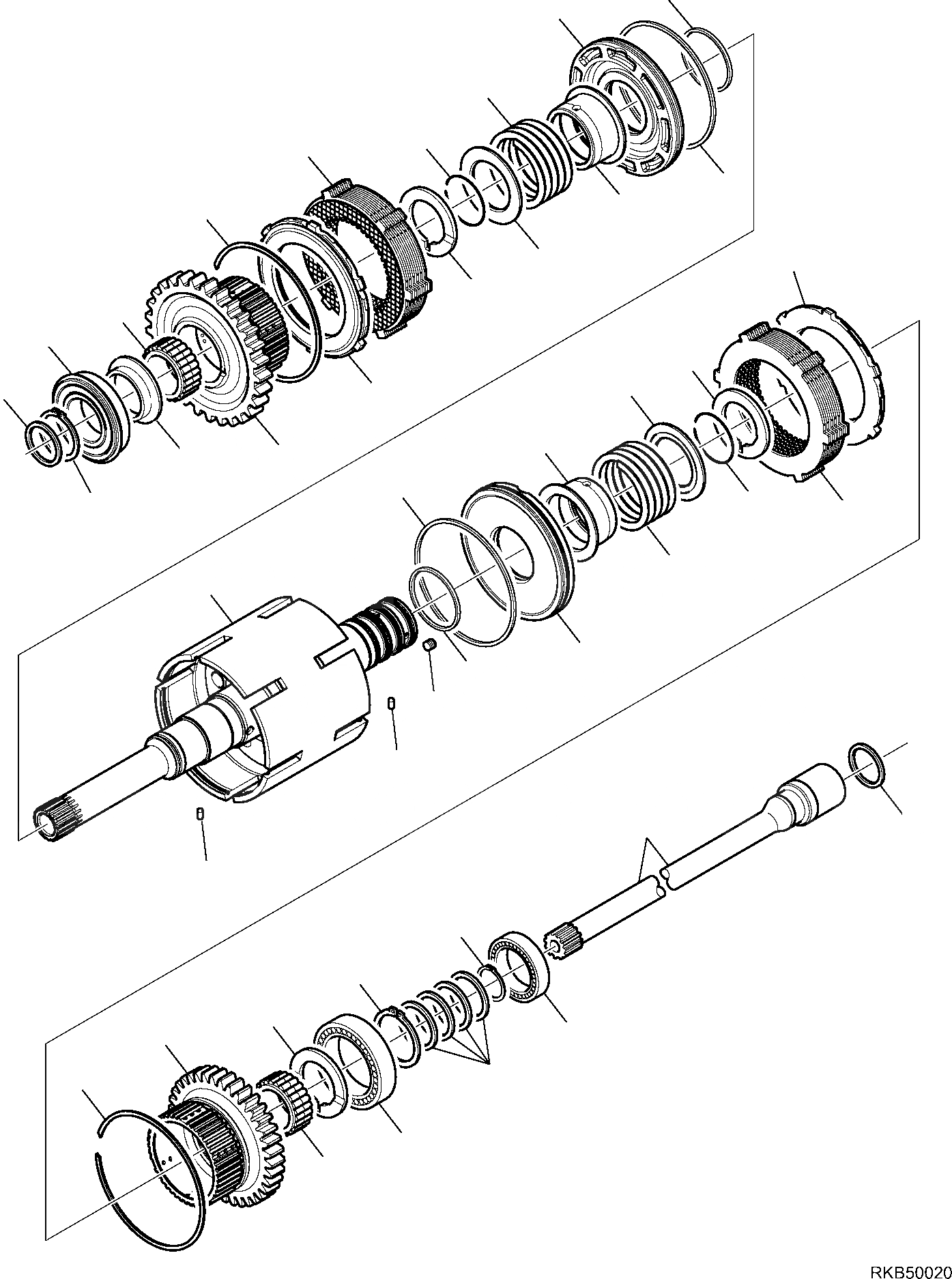 RKB50020