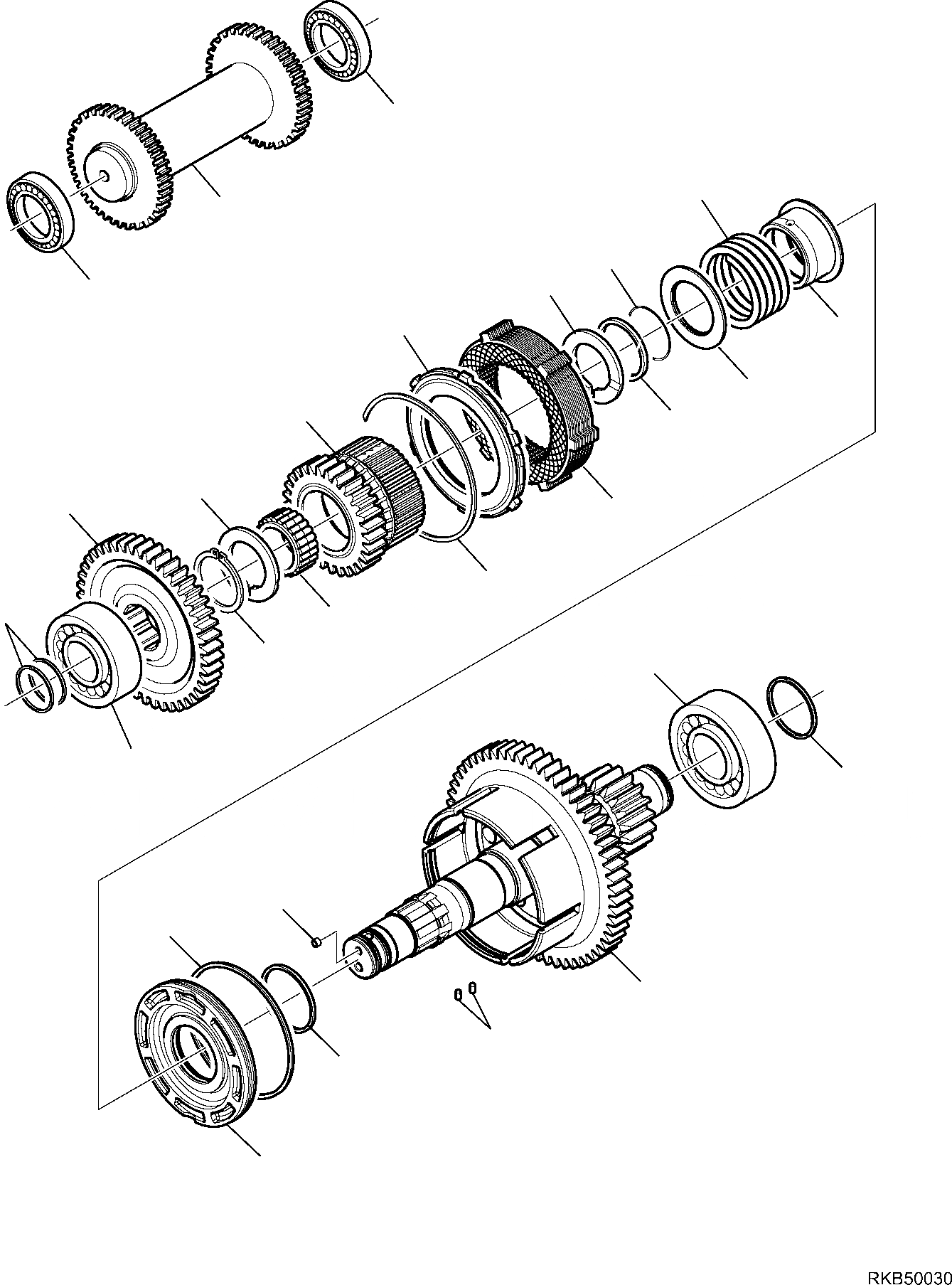 RKB50030