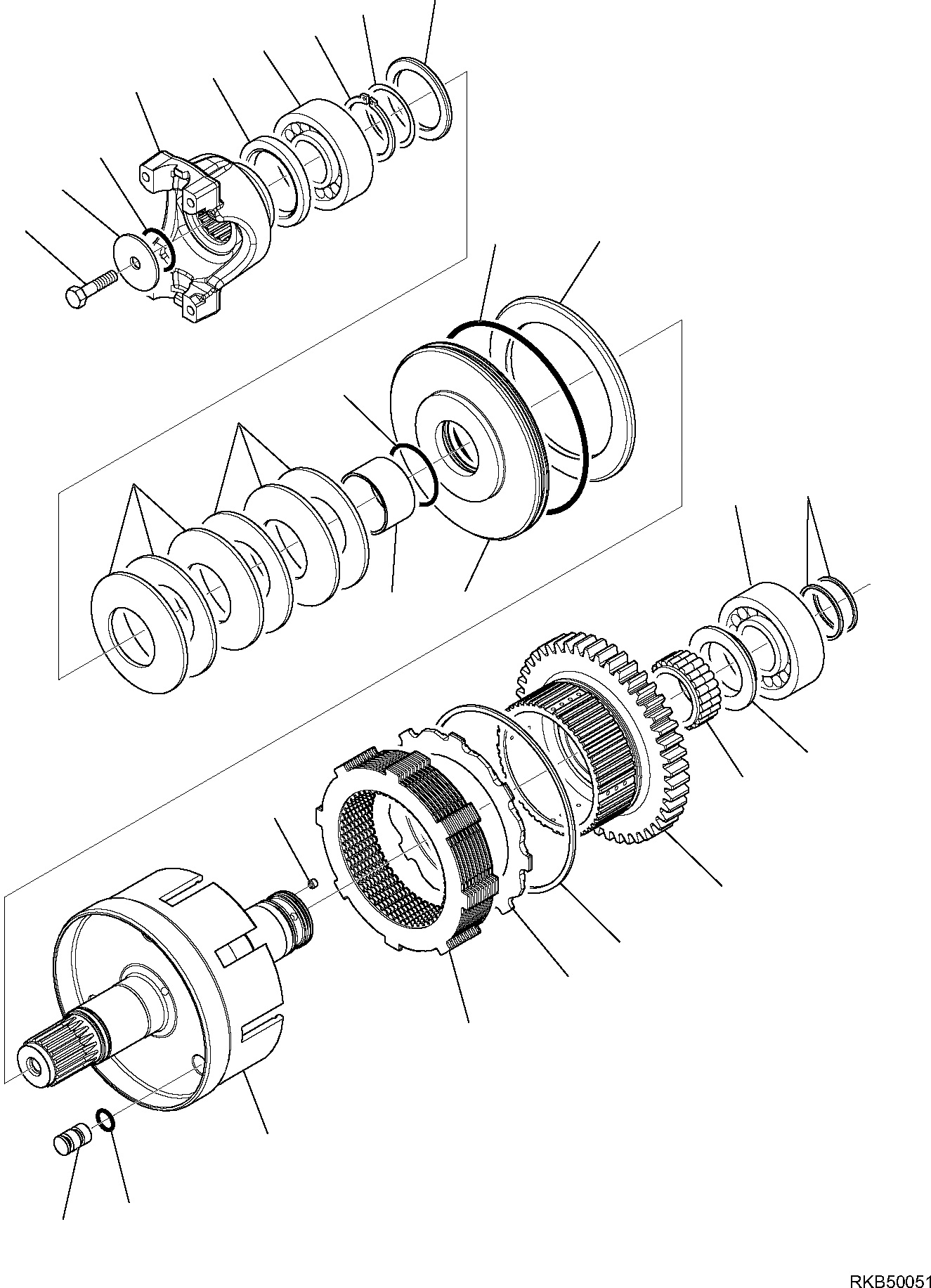 RKB50051