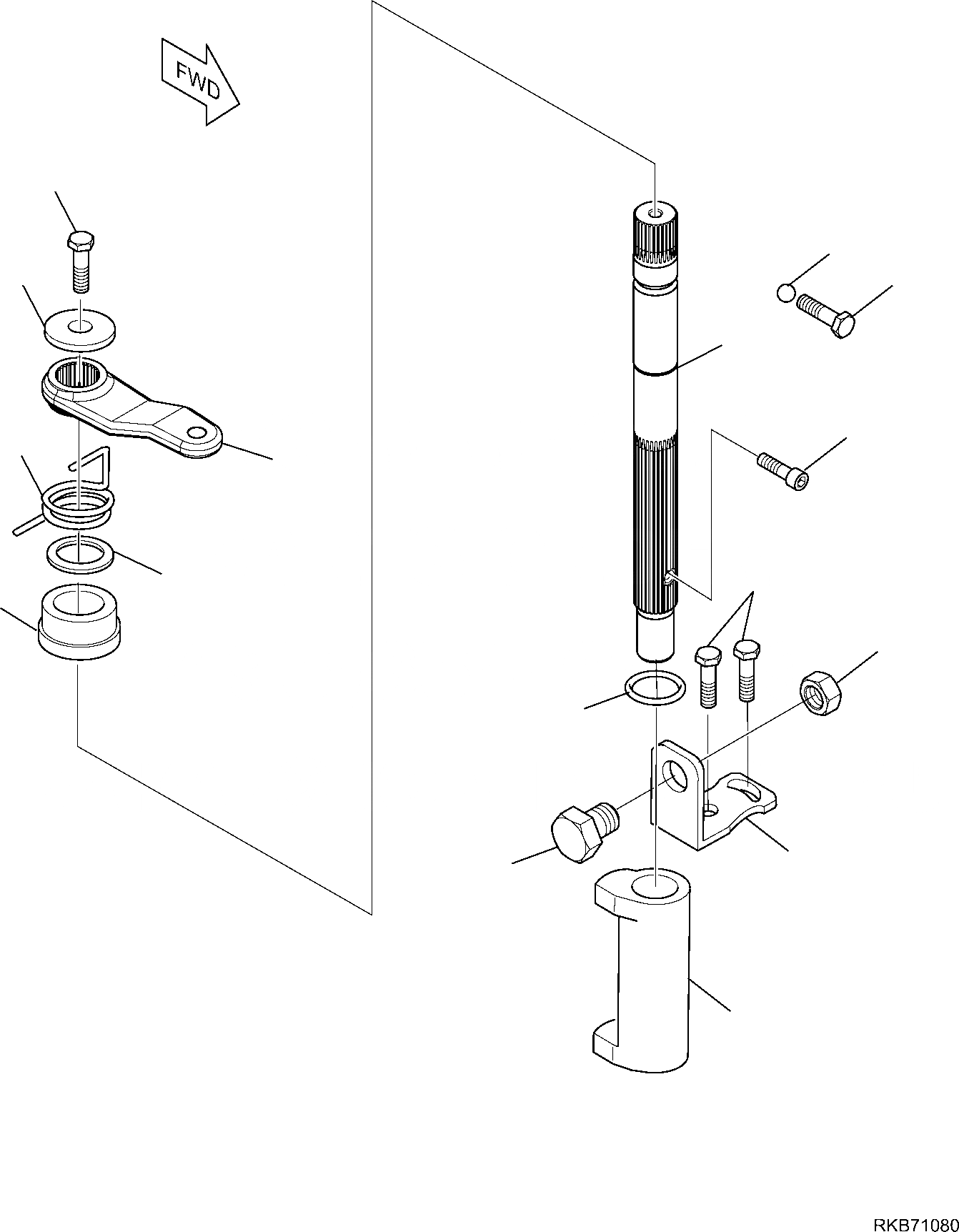 FWD

RKB71080