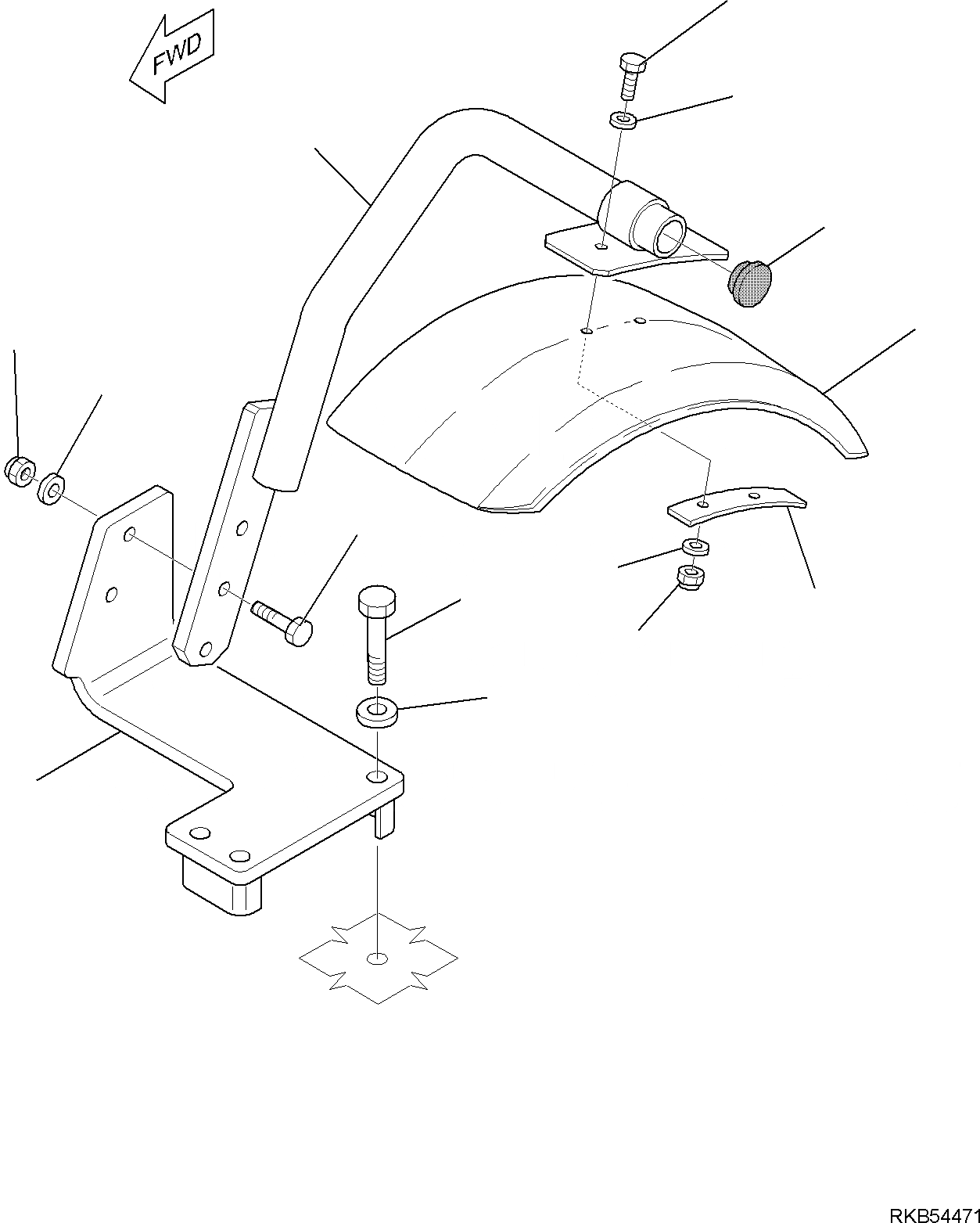 FWD

RKB54471