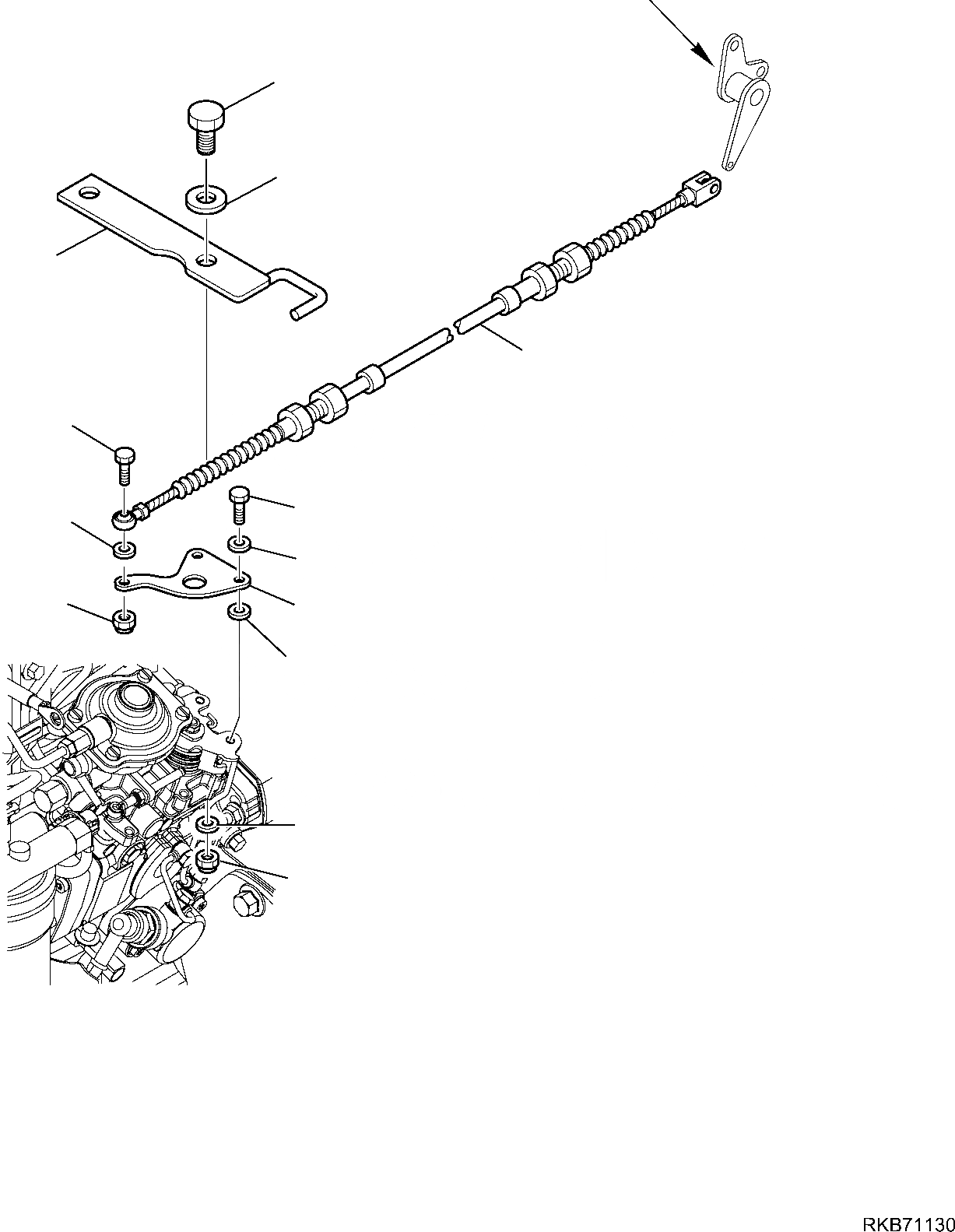 RKB71130