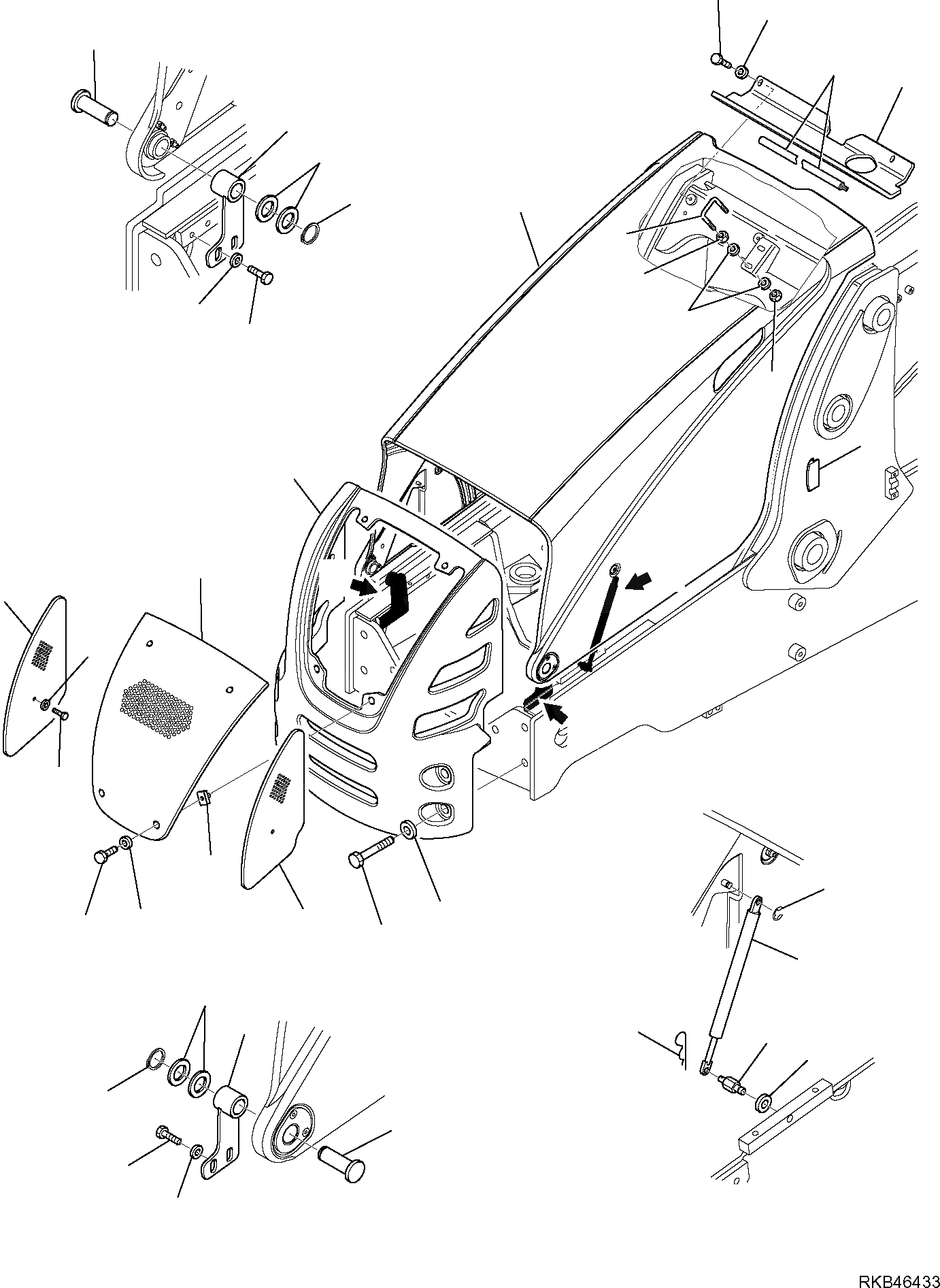 RKB46433