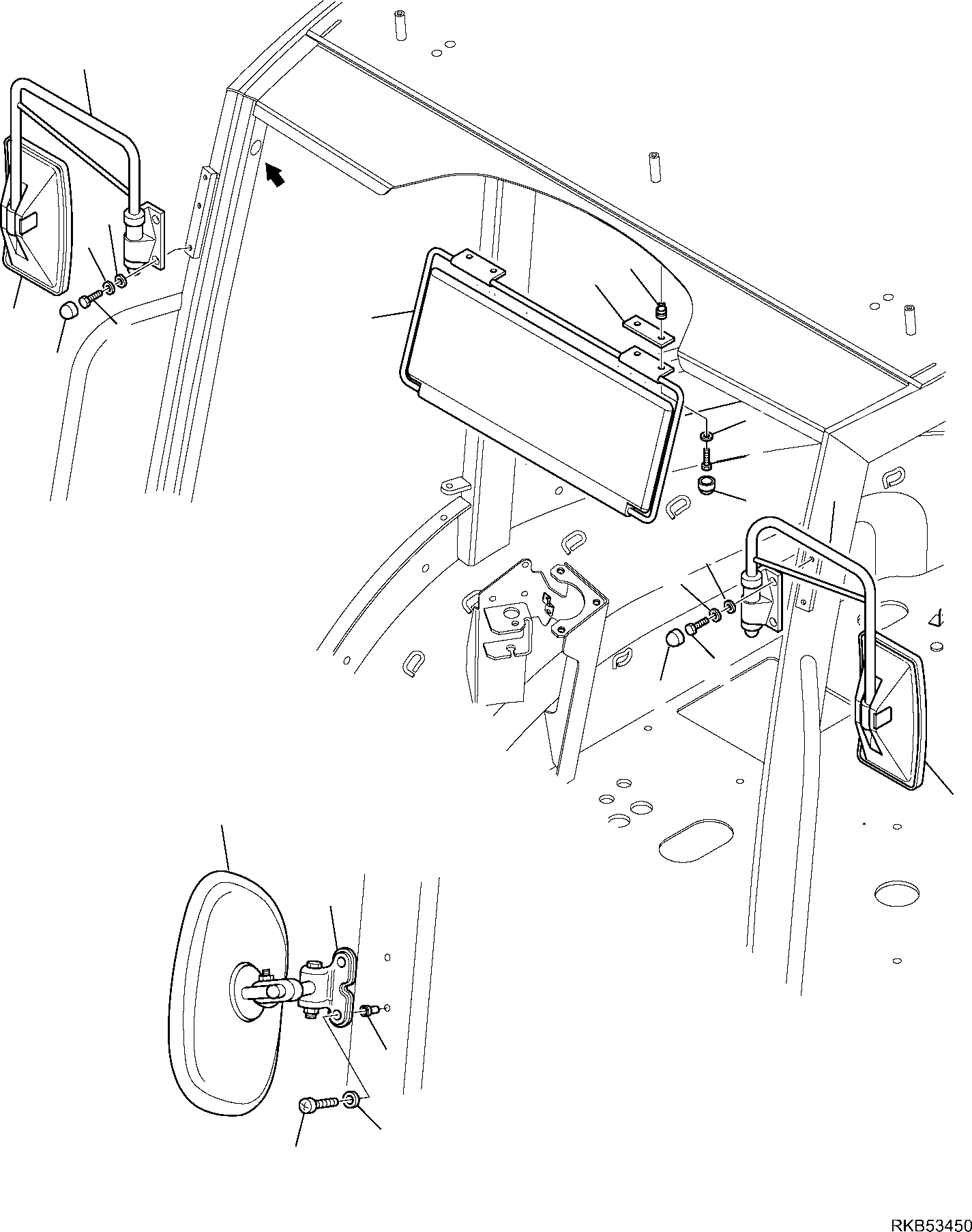 RKB53450