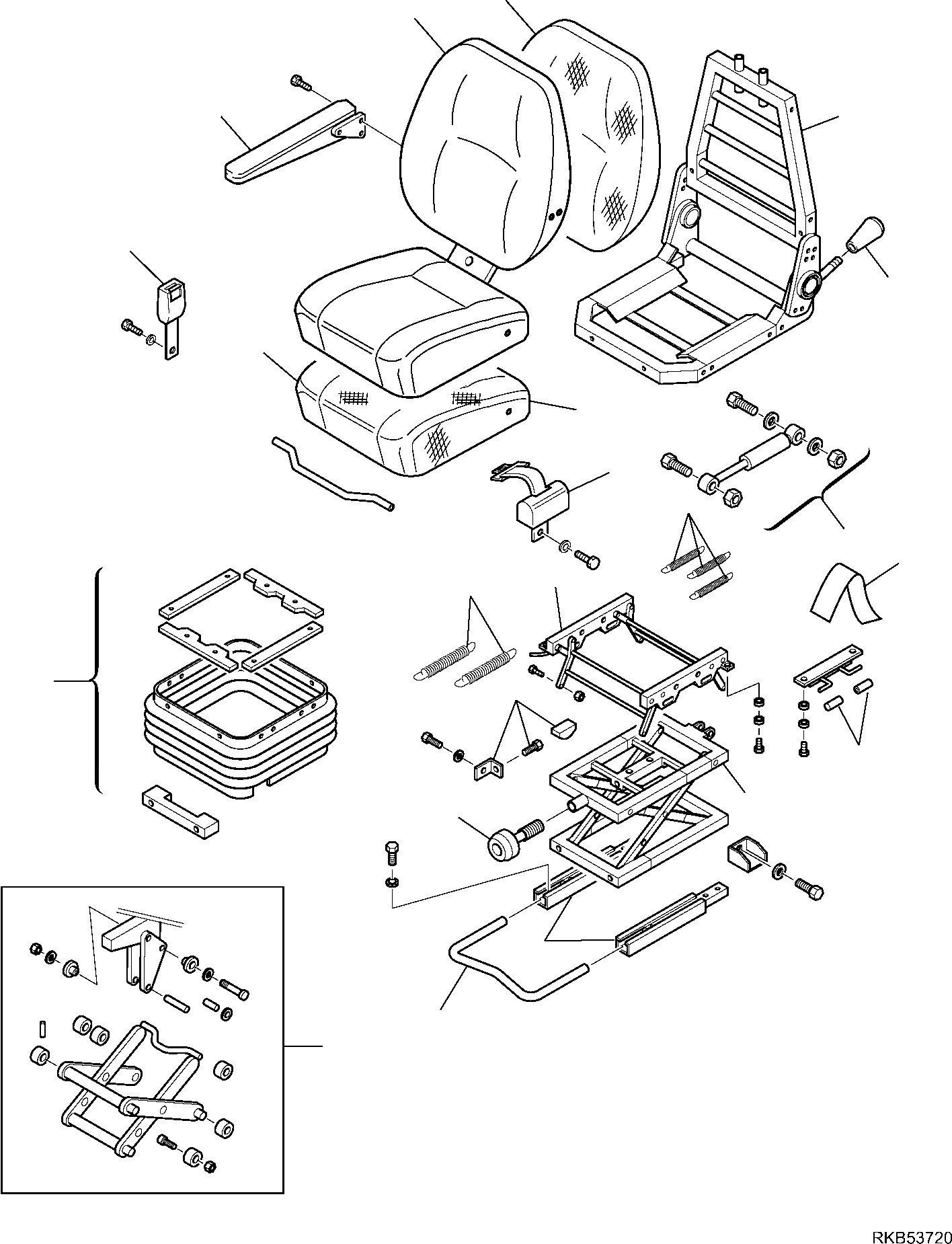 RKB53720