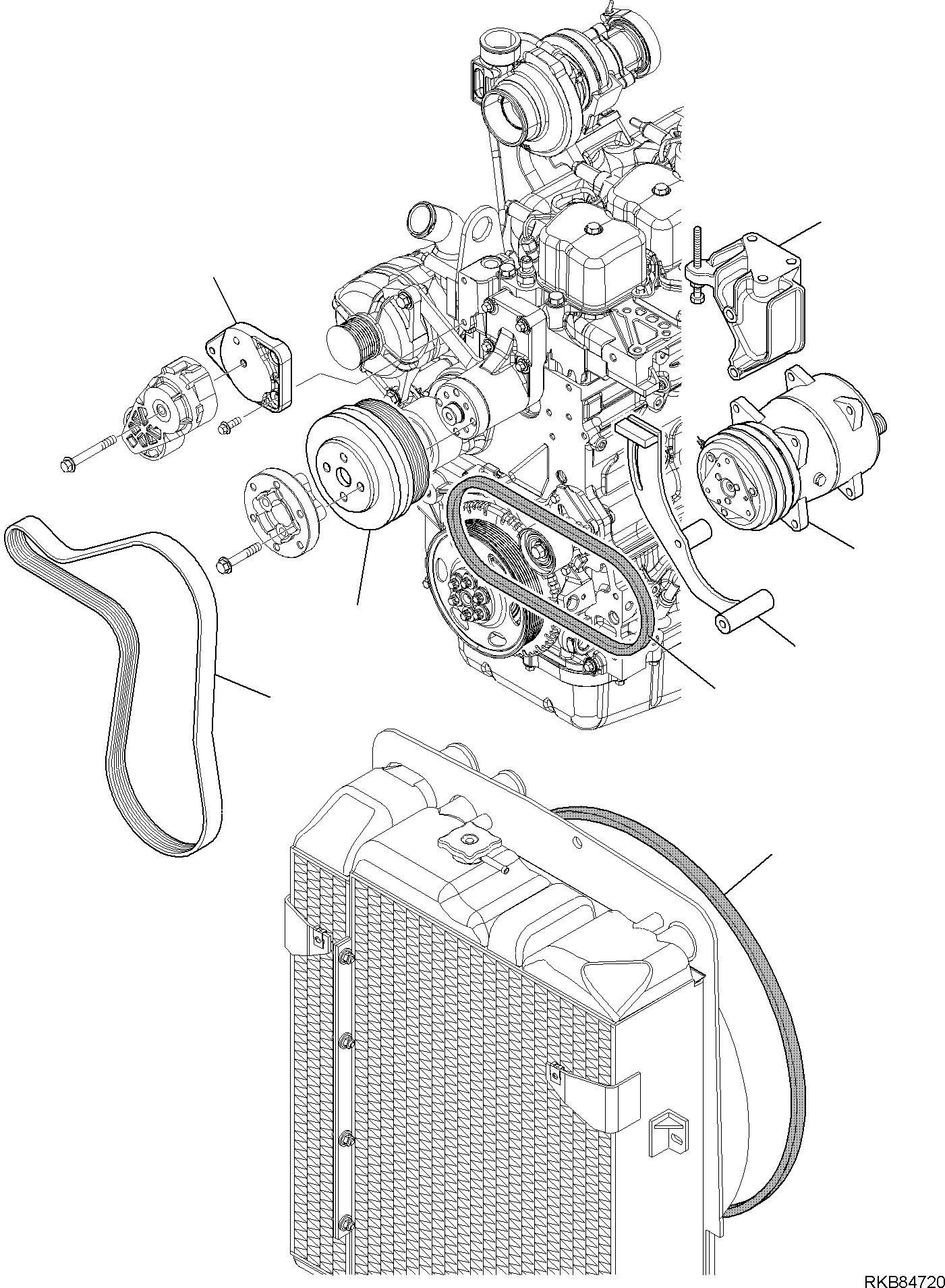 RKB84720