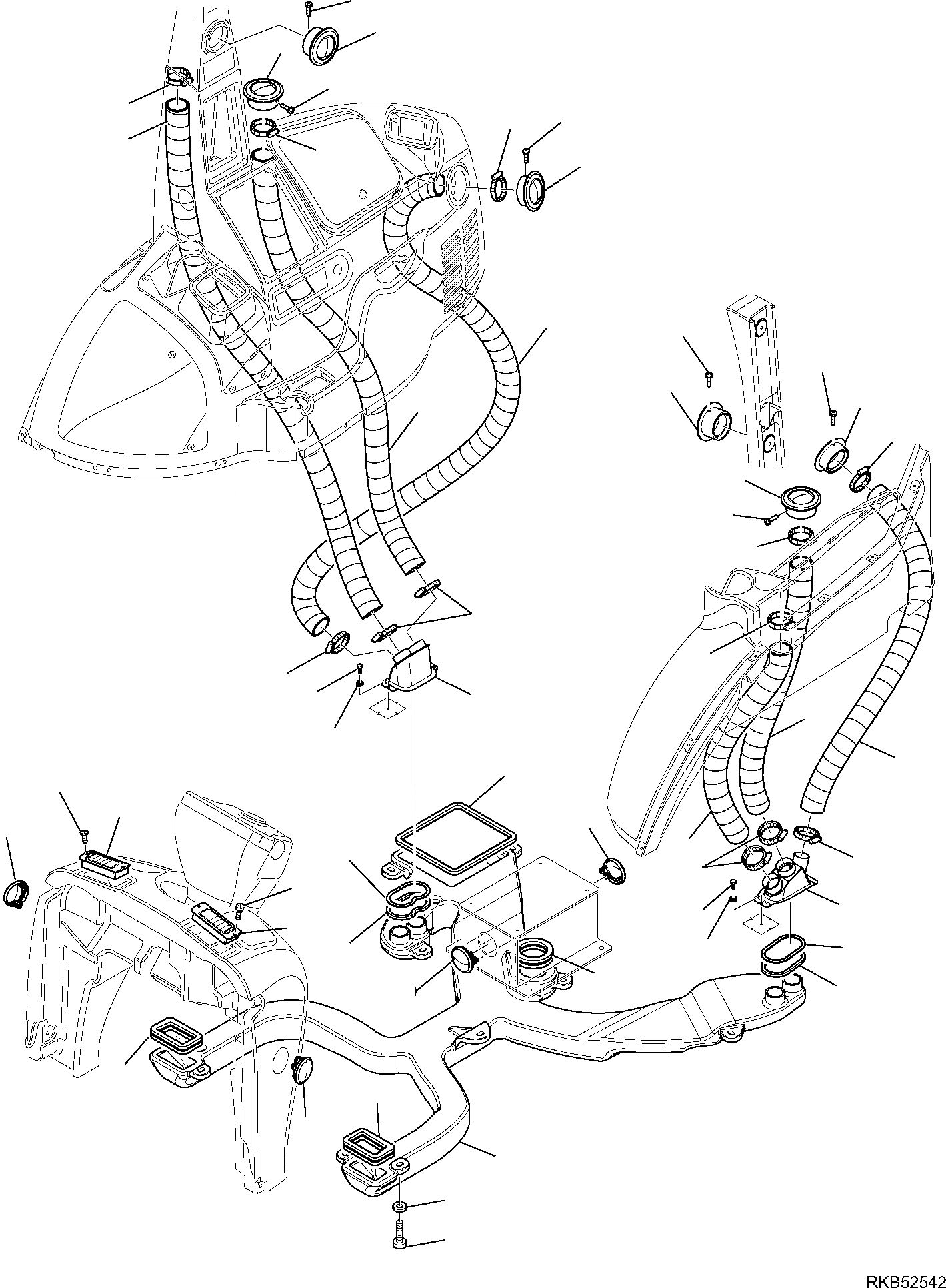 RKB52542